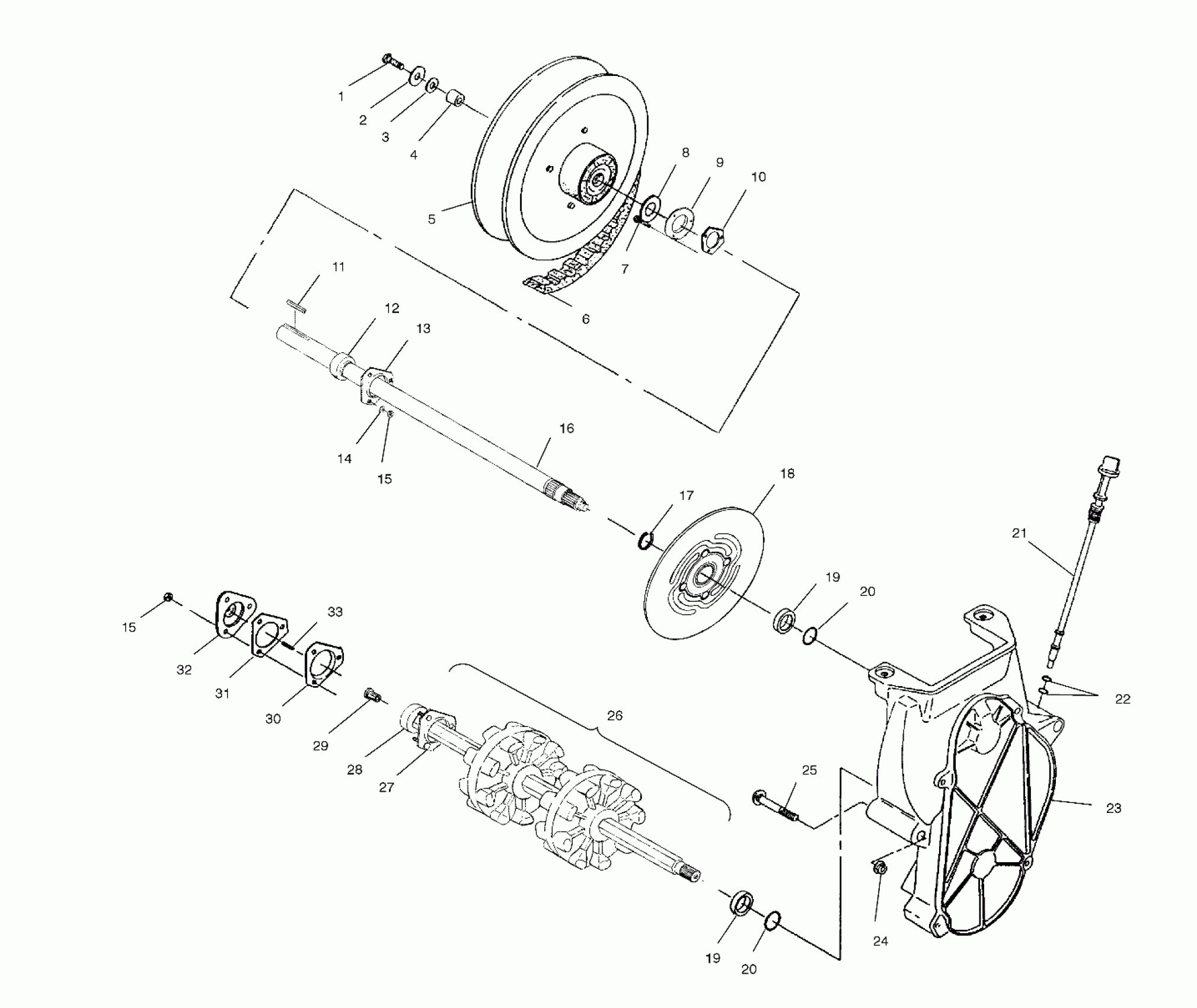 1
2
3
4
5
8
9
10
7
6
11
12
13
14
15
16
17
18
19
20
21
22
15
33
32
31
30
29
28
27
26
25
23
24
19
20