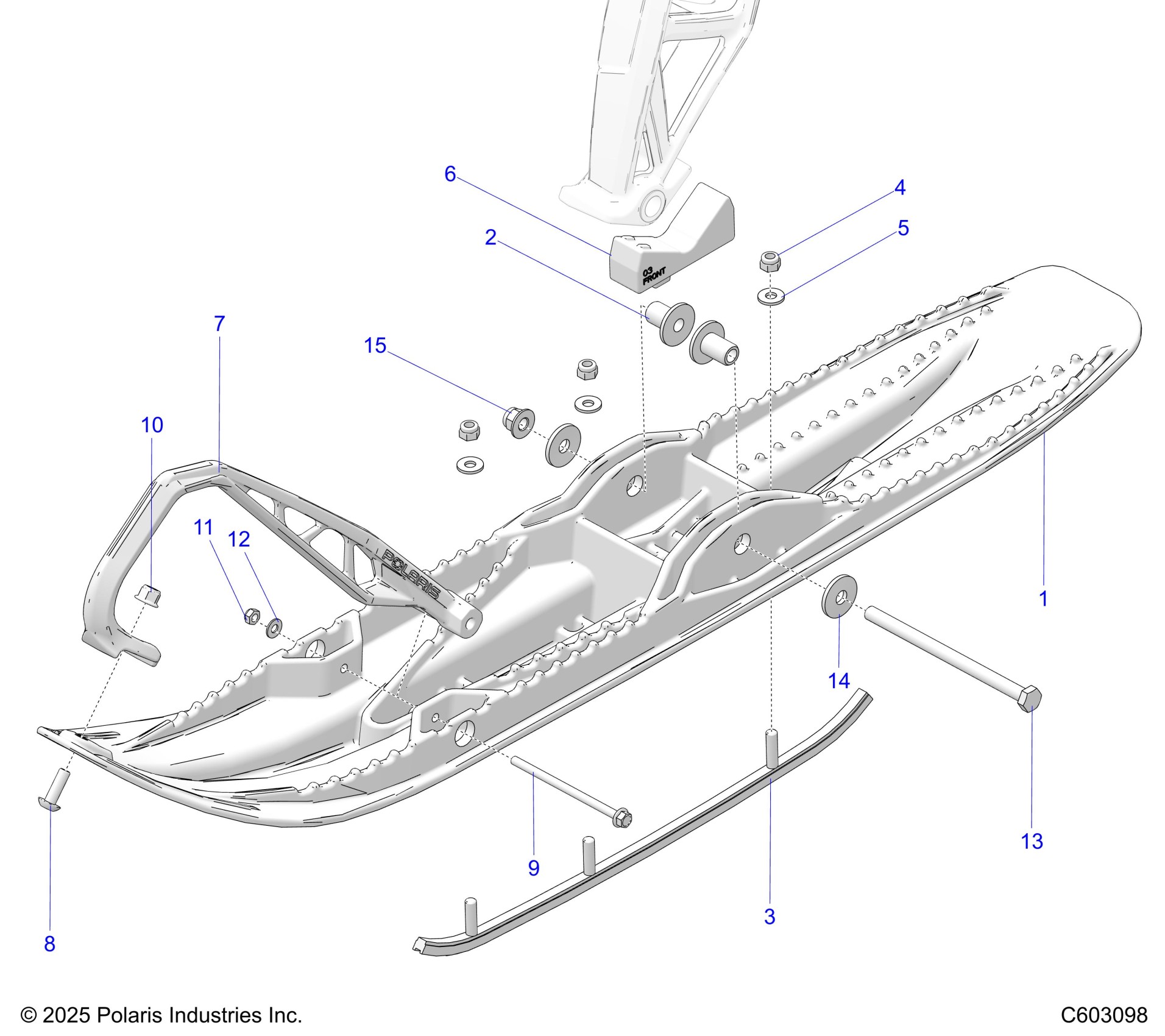 6

4

2

5

03
FRONT

7

15

10

11

12

POLARIS

1

14

13

9

3

8

© 2025 Polaris Industries Inc.

C603098