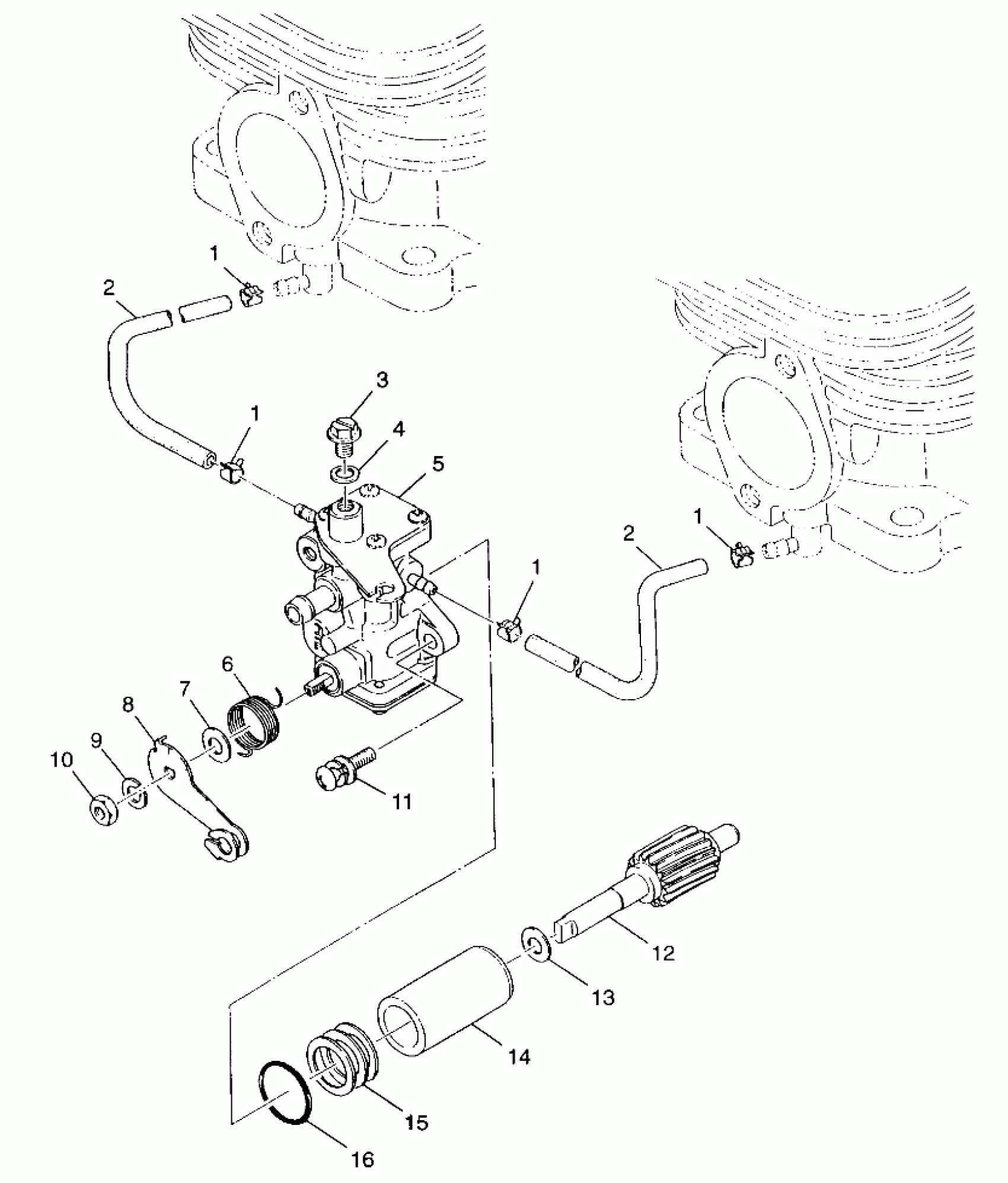 1
2
3
1
4
5
1
2
1
6
7
8
9
10
11
12
13
14
15
16