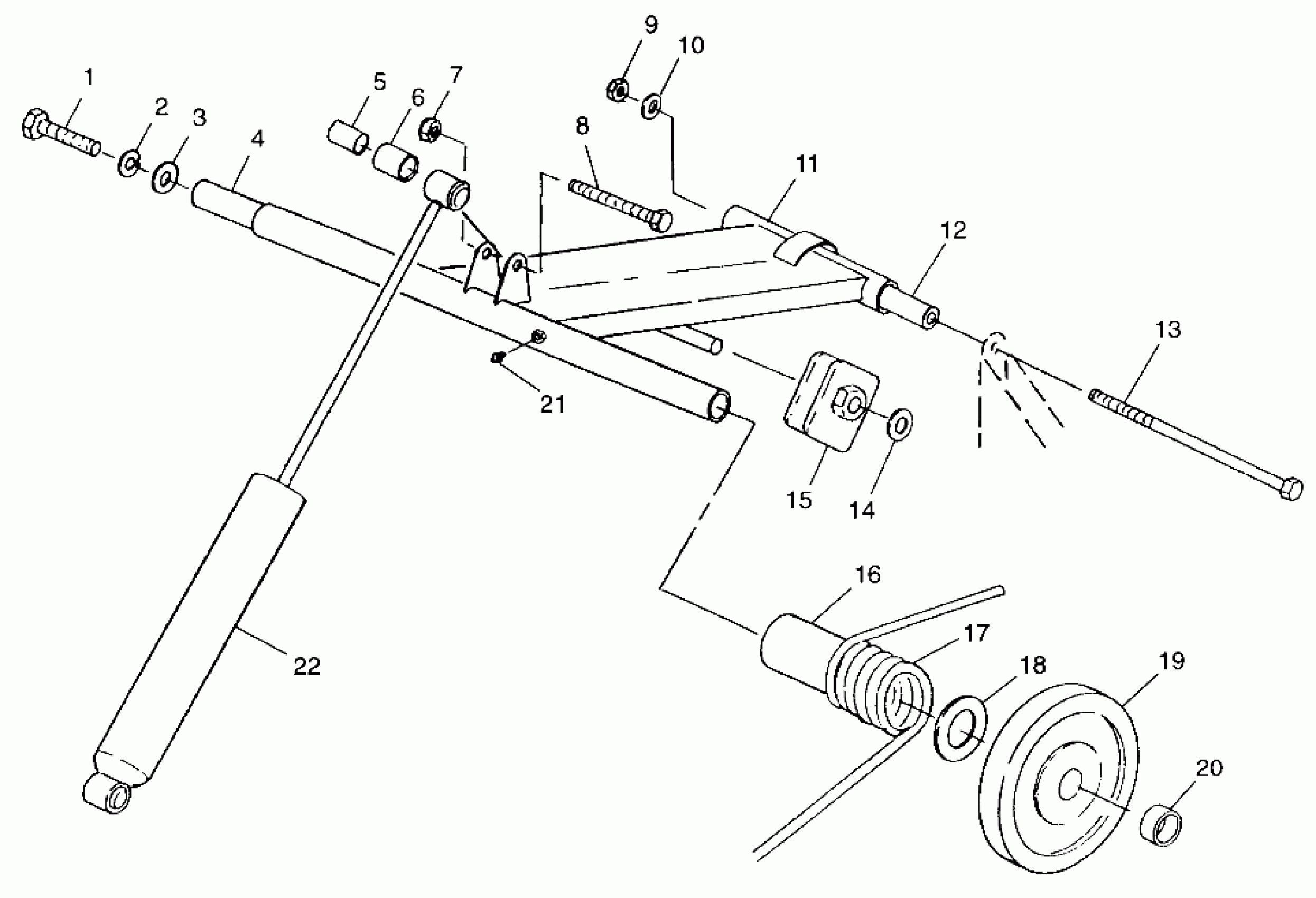 1
2
3
4
5
6
7
8
9
10
11
12
13
21
15
14
16
17
18
19
20
22