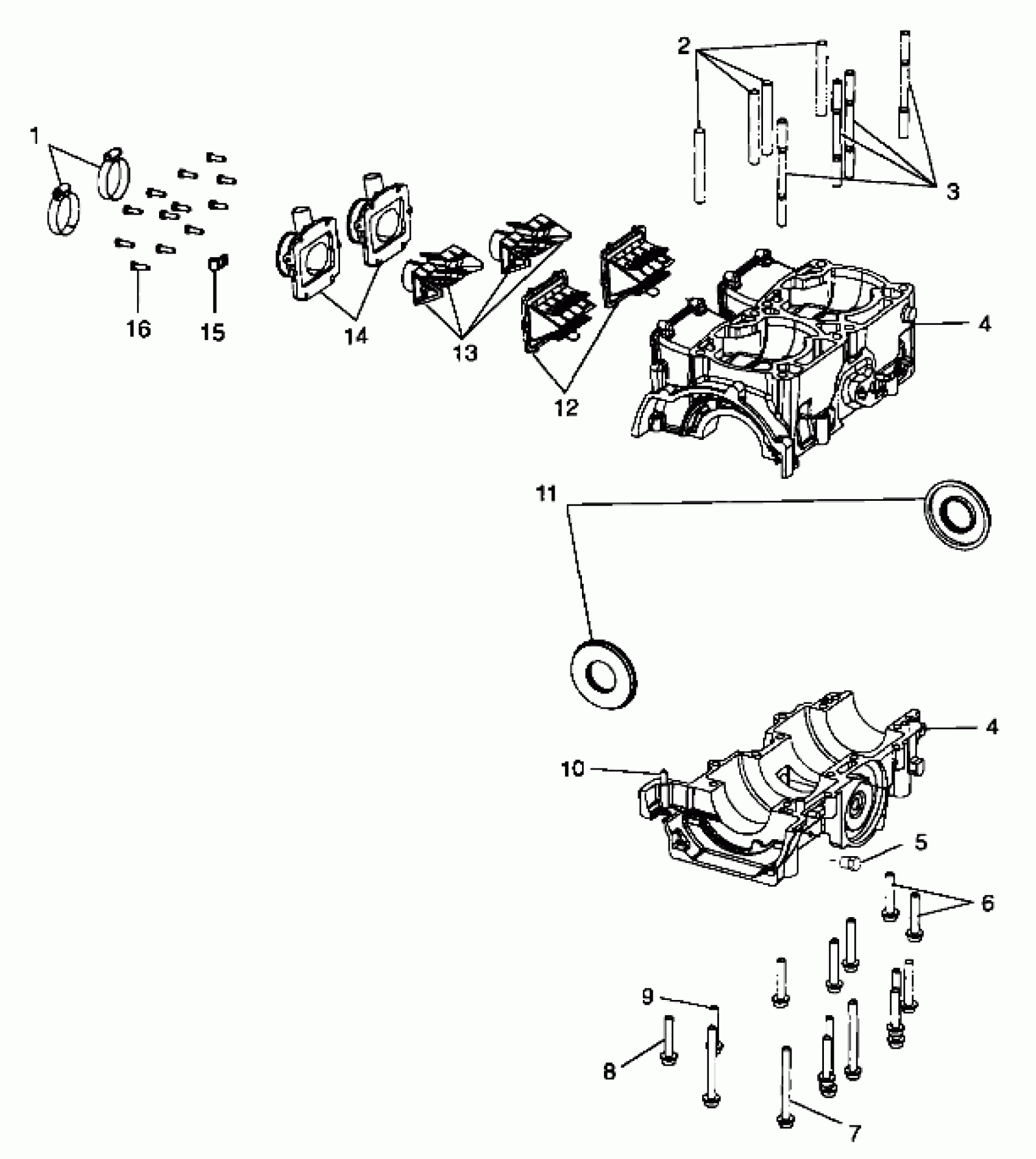 2
1
3
16
15
14
13
12
4
11
4
10
5
6
9
8
7