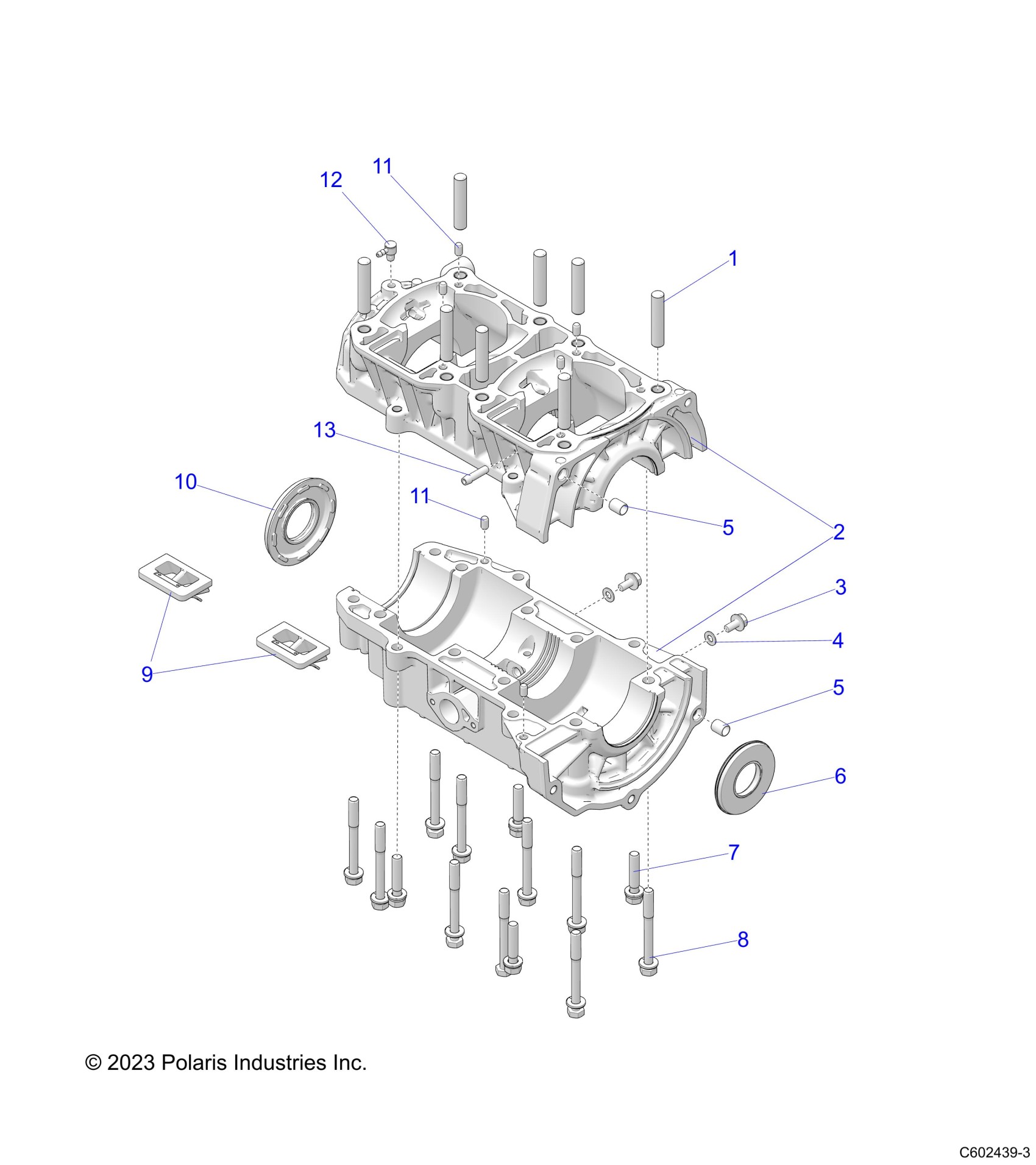 12
11
1
13
10
11
5
2
3
4
9
5
6
7
8
© 2023 Polaris Industries Inc.
C602439-3