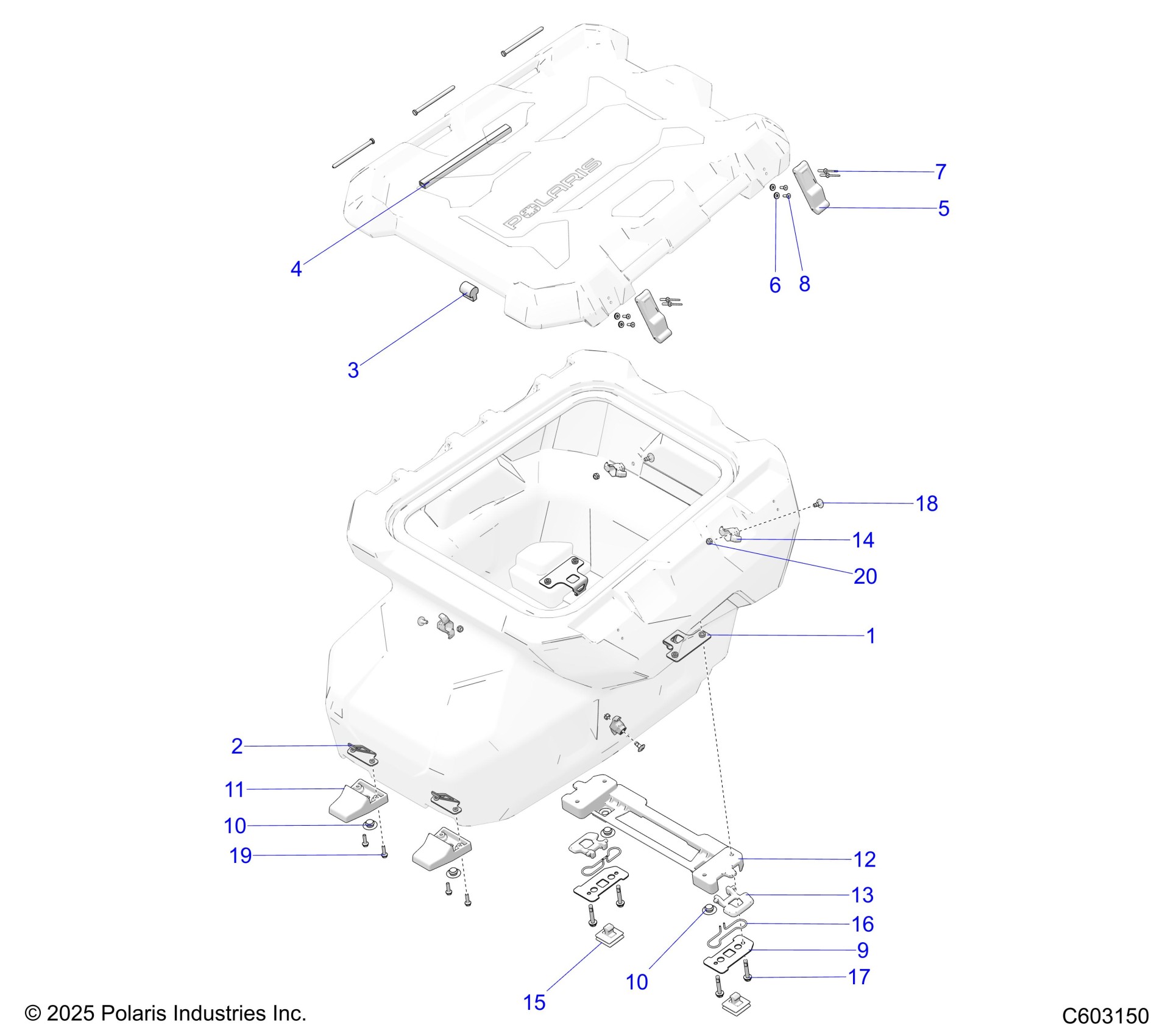 POLARIS

7

5

4

6

8

3

18

14

20

1

2

11

10

19

12

13

16

9

17

10

15

© 2025 Polaris Industries Inc.

C603150