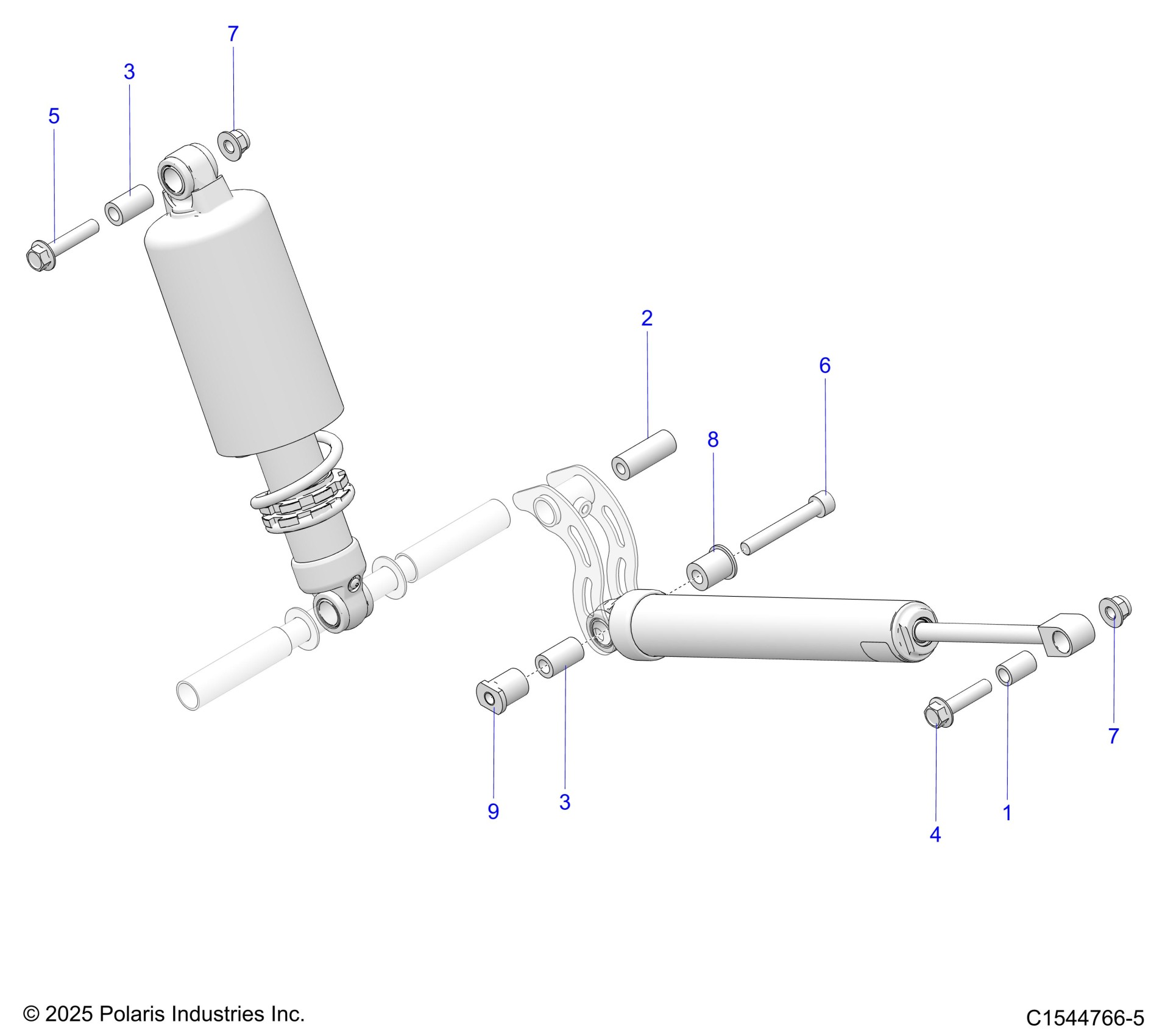 7
3
5
2
6
8
7
9
3
1
4

© 2025 Polaris Industries Inc.
C1544766-5