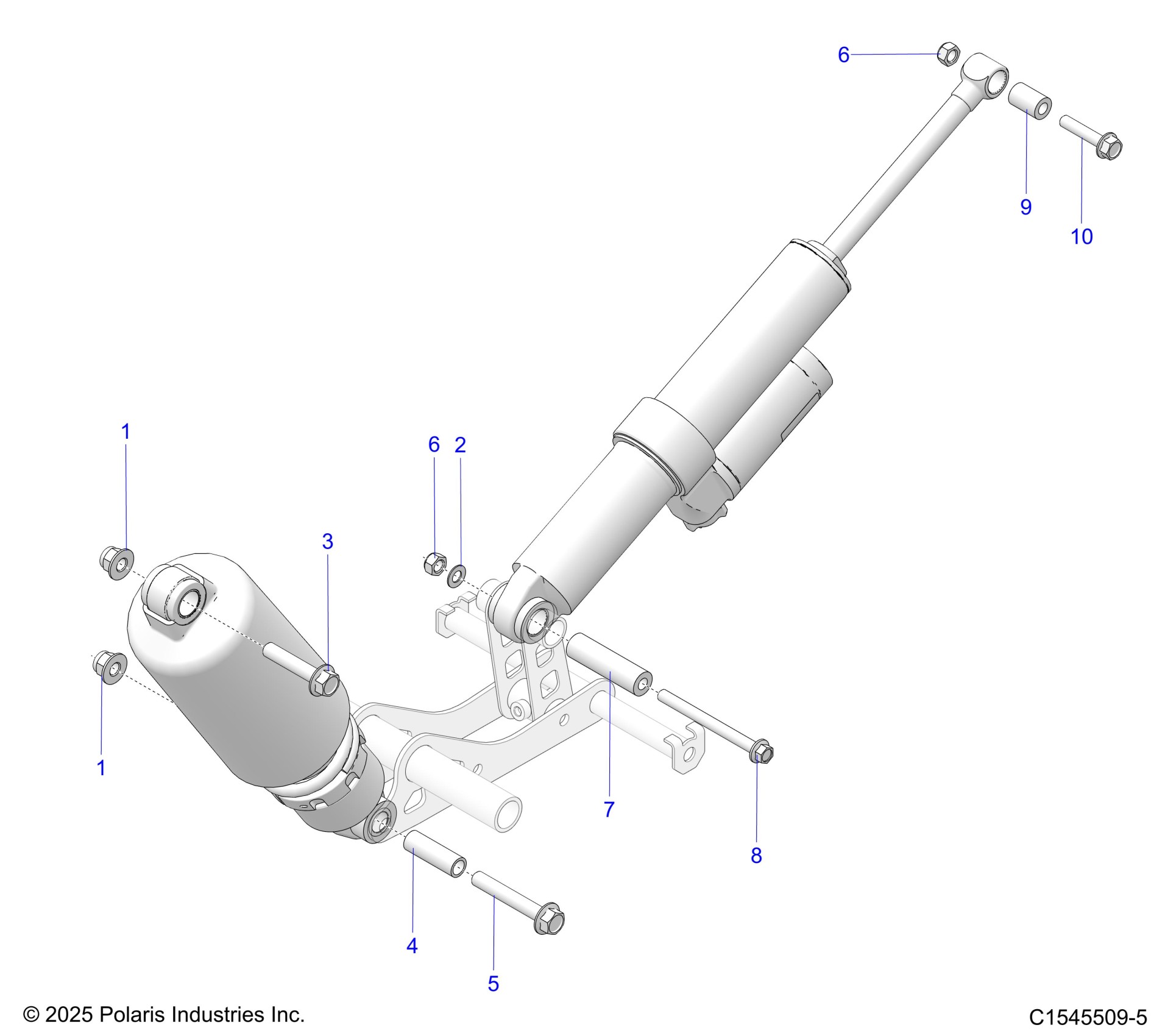 6

9

10

1

6 2

3

1

7

8

4

5

© 2025 Polaris Industries Inc.

C1545509-5