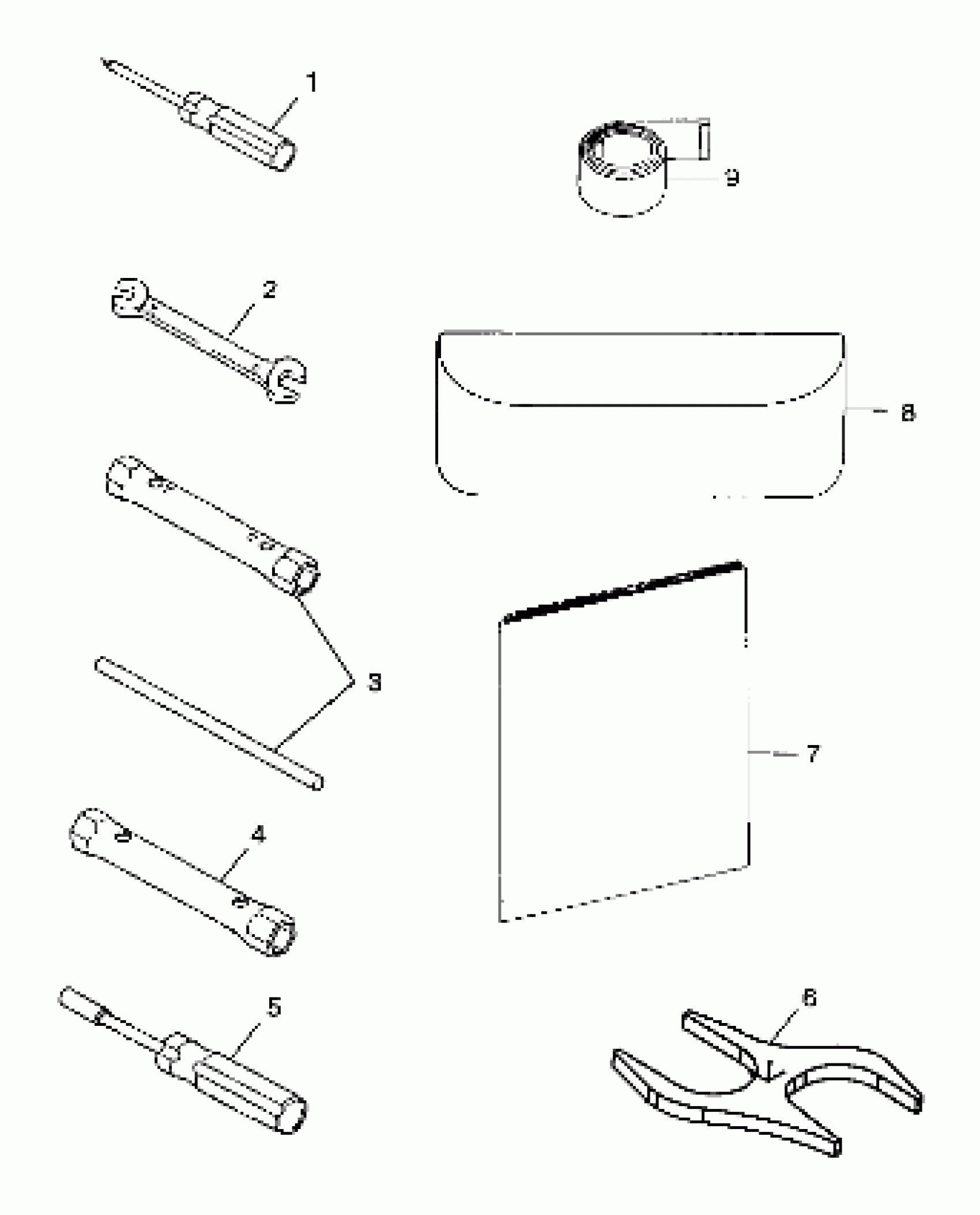 1
9
2
8
3
7
4
5
6