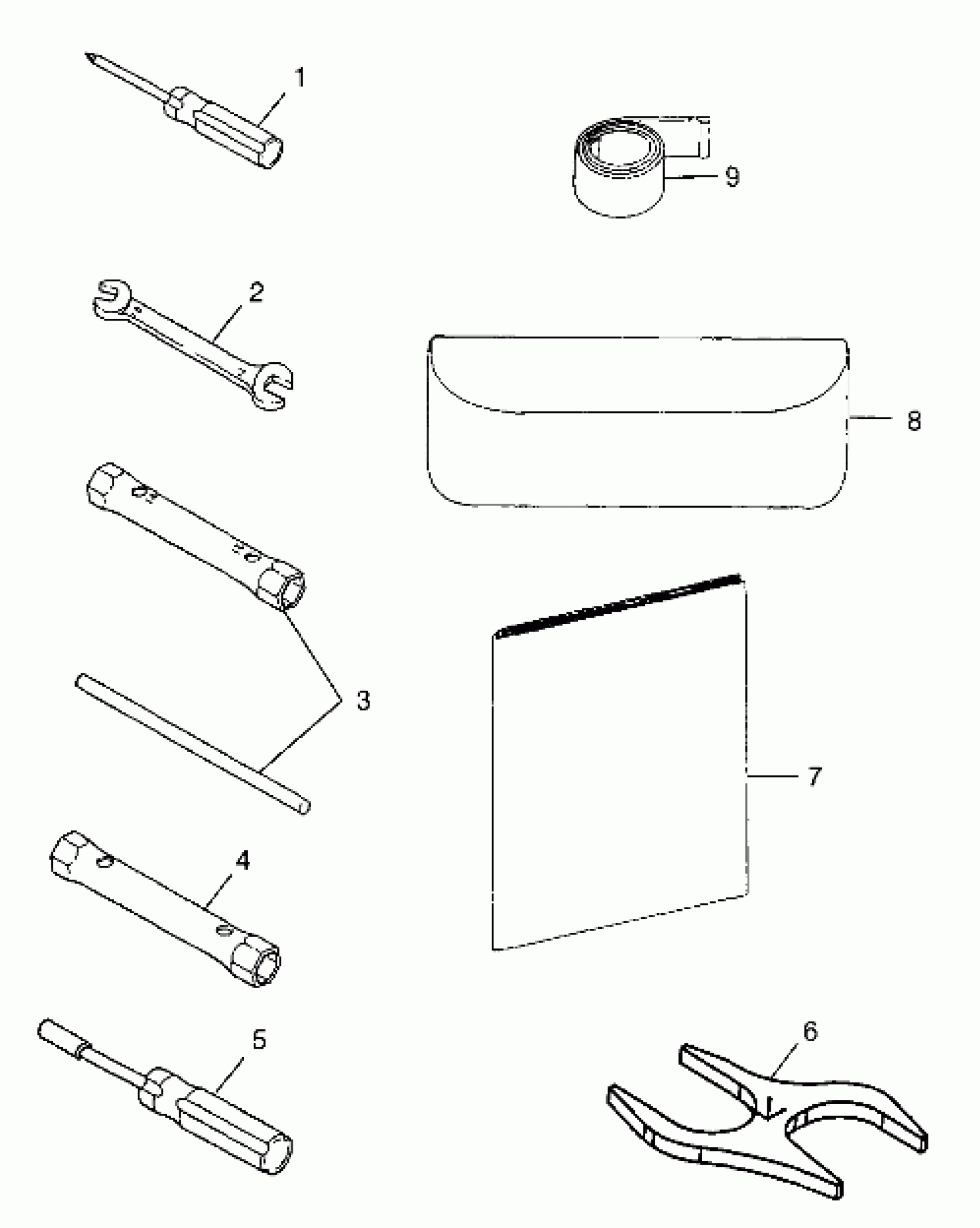 1
9
2
8
3
7
4
5
6