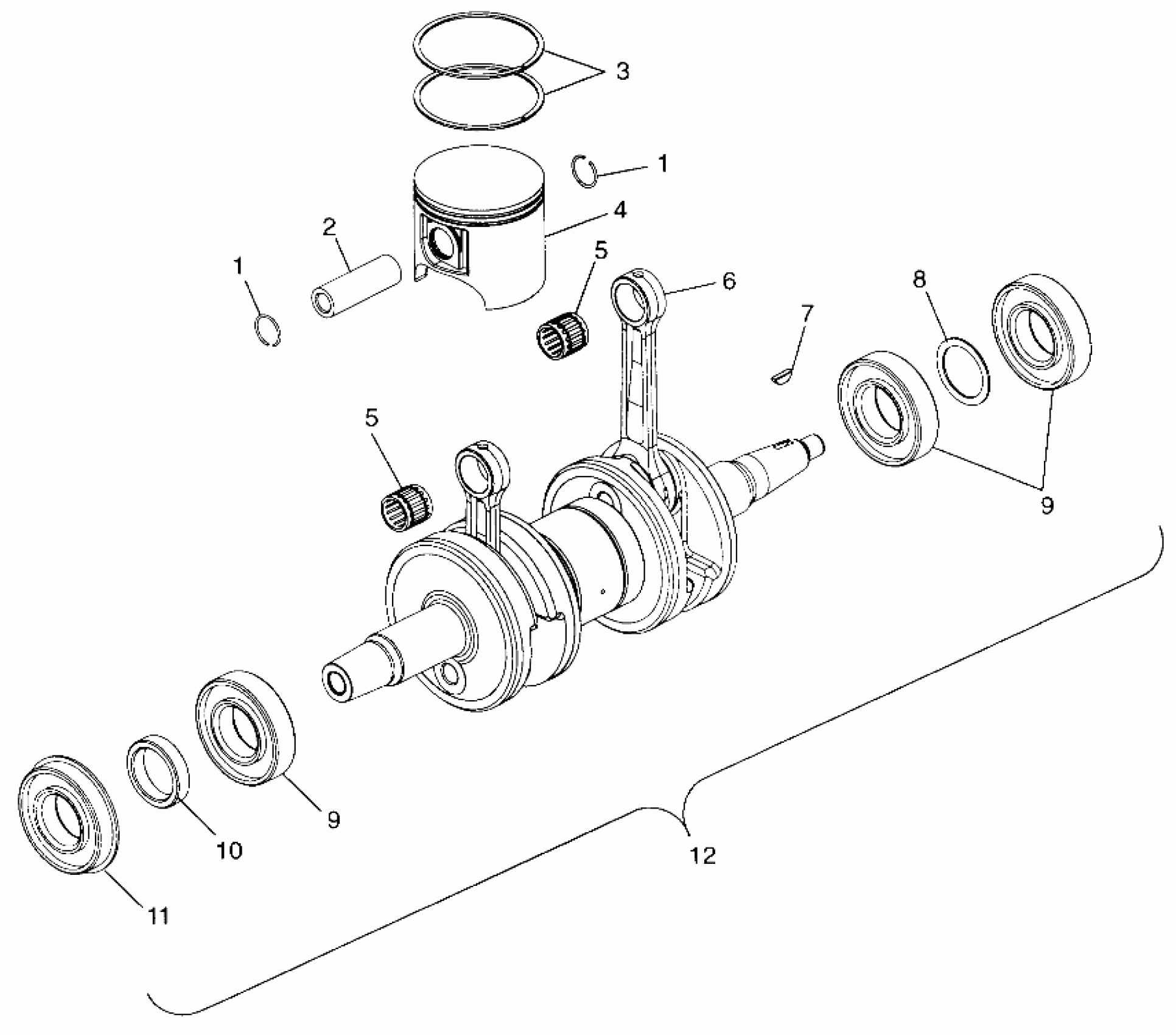 3
1
4
2
5
1
6
7
8
5
9
9
10
11
12