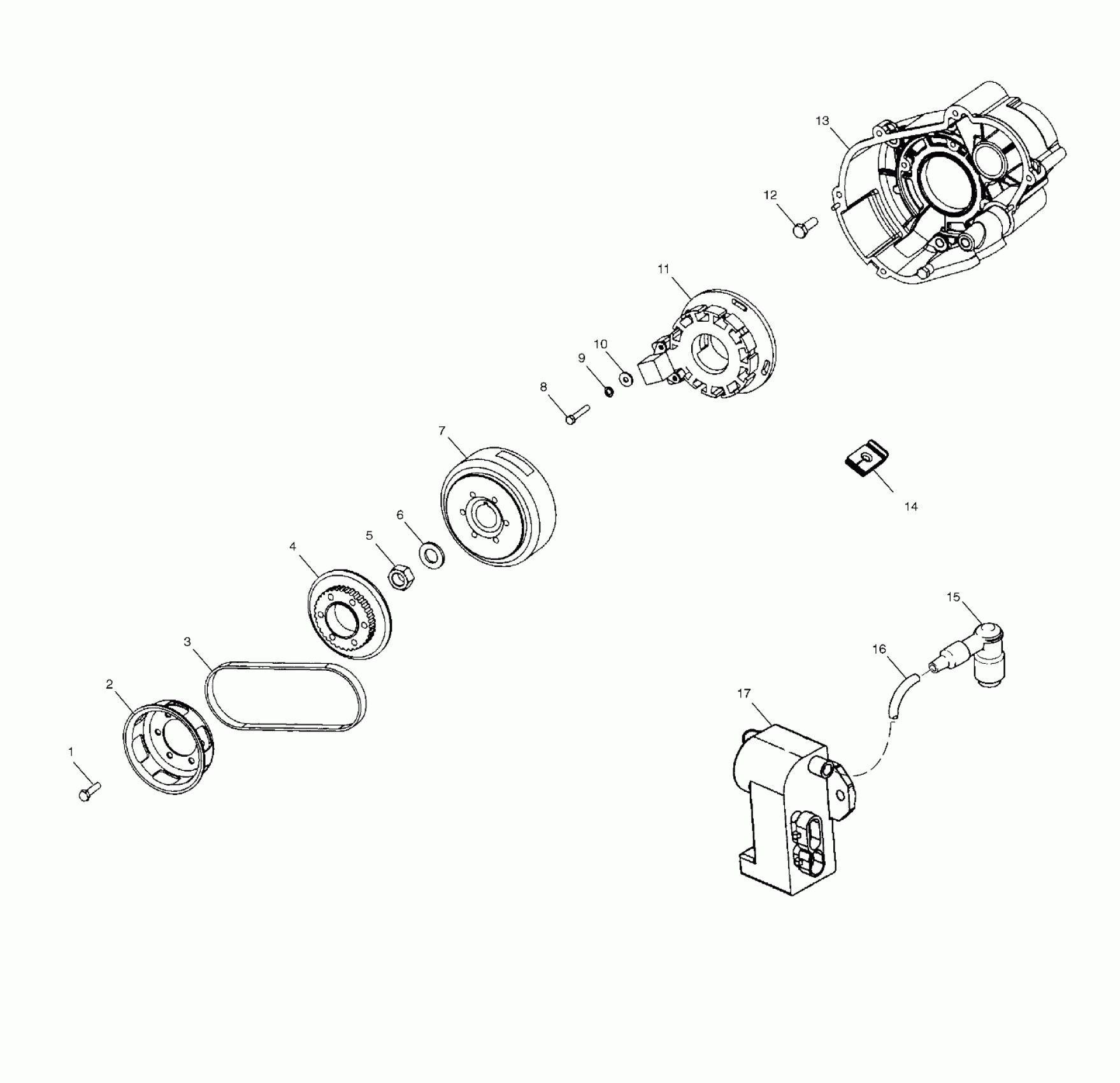 13
12
11
10
9
8
7
14
6
5
4
15
16
3
17
2
1