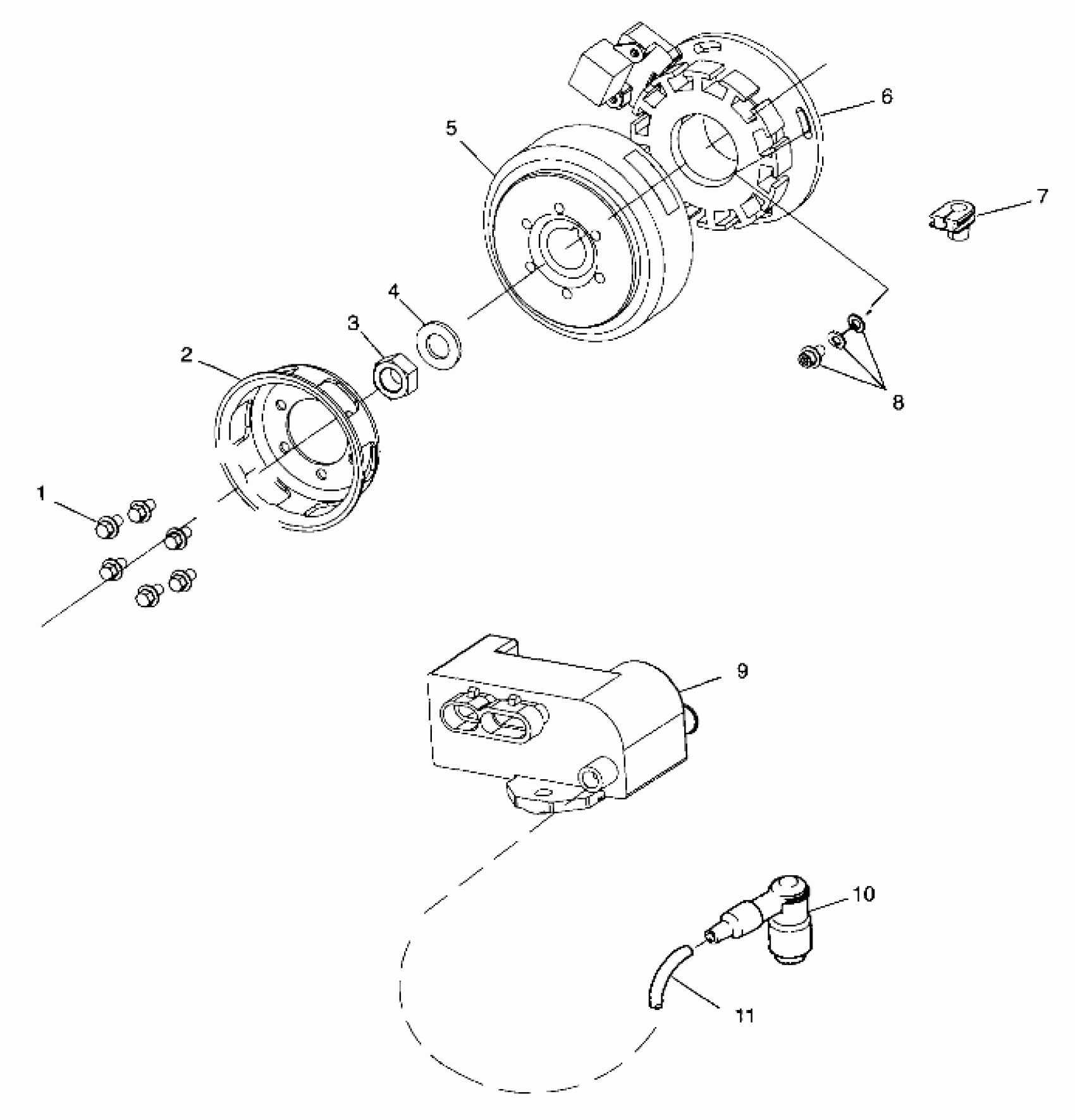 6
5
7
4
3
2
8
1
9
10
11