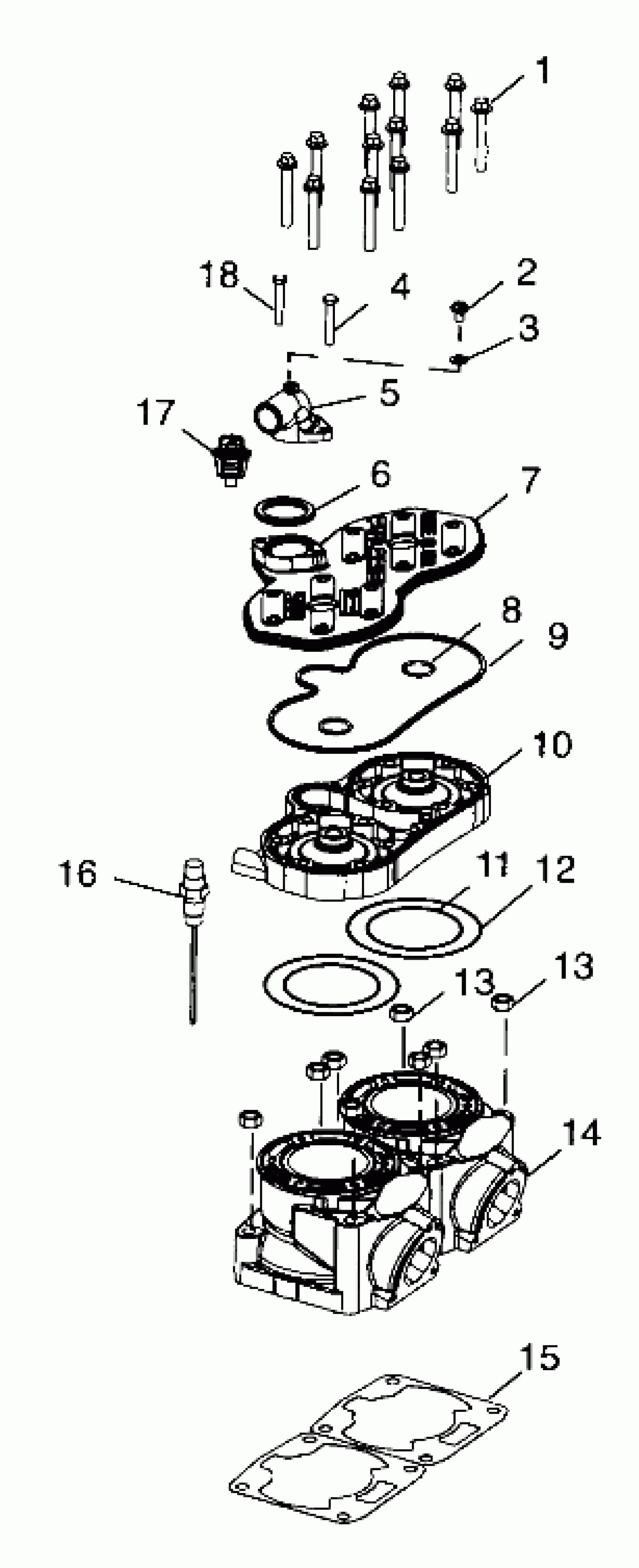 1
18
4
2
3
5
17
6
7
8
9
10
16
11
12
13
13
14
15