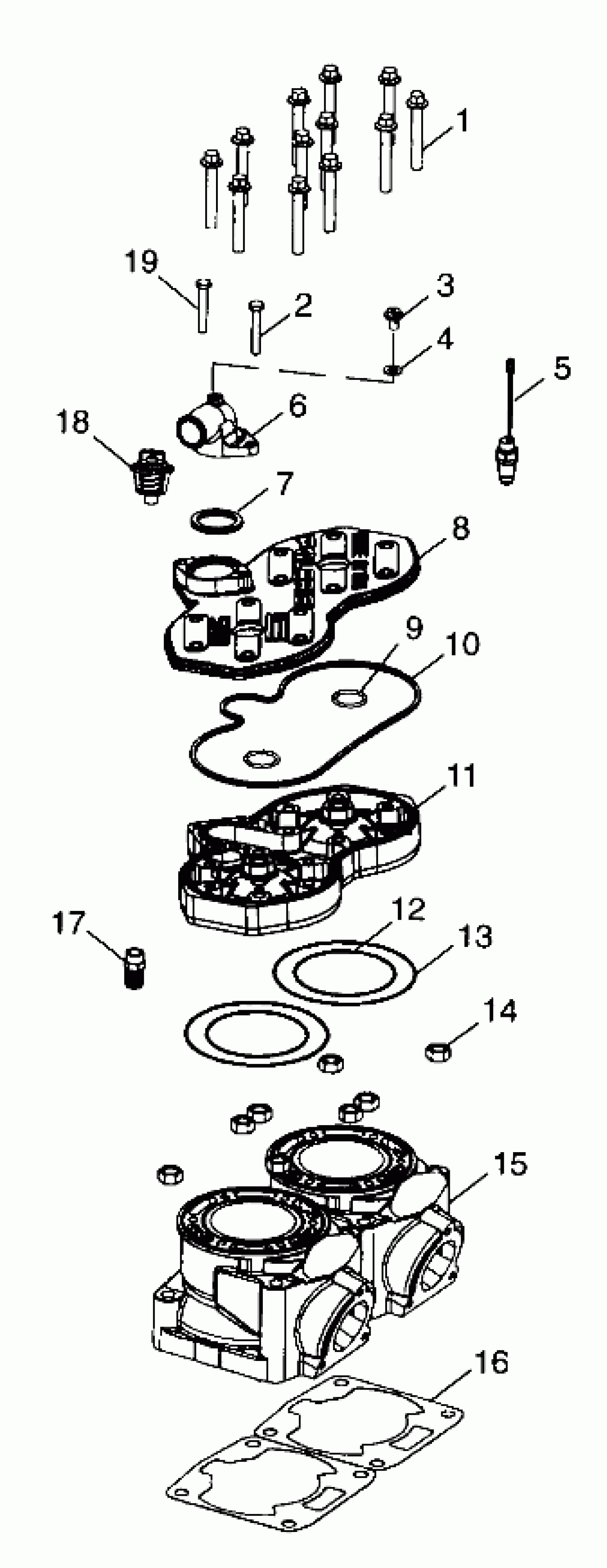 1
19
2
3
4
5
18
6
7
8
9
10
11
17
12
13
14
15
16