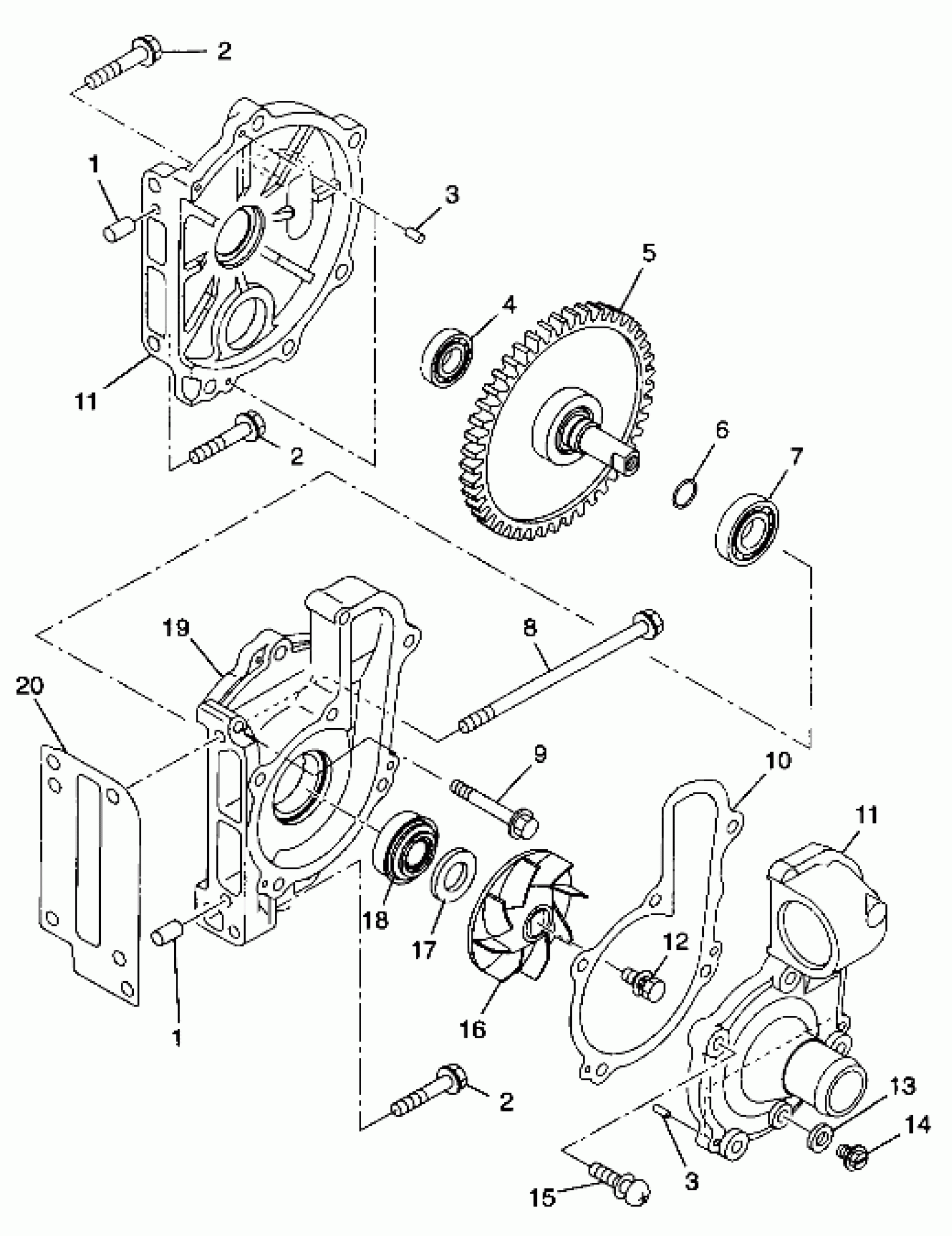 2
1
3
5
4
11
2
6
7
19
8
20
9
10
11
18
17
12
16
1
2
13
14
3
15