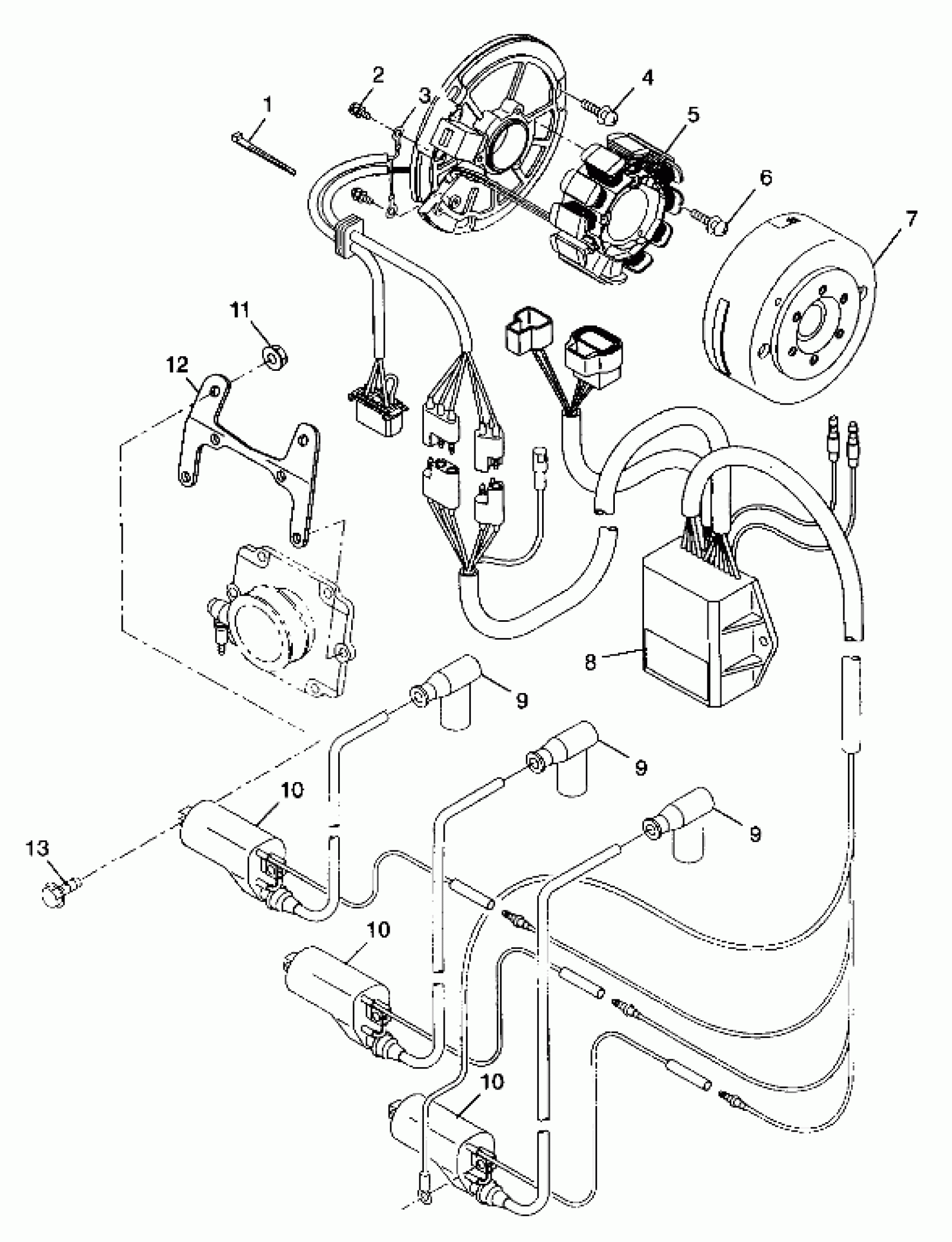 1
2
3
4
5
6
7
11
12
8
9
9
9
10
13
10
10