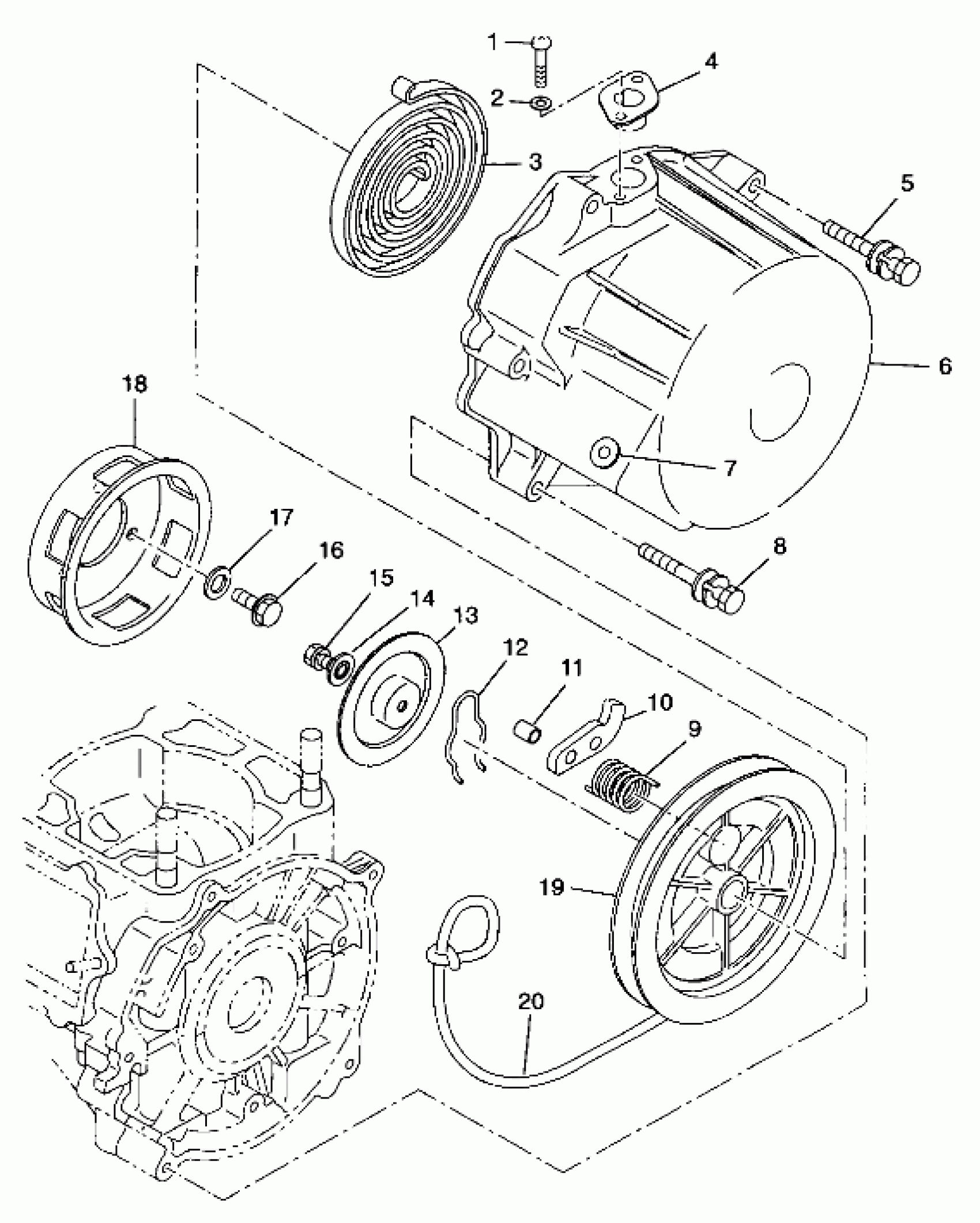 1
4
2
3
5
6
18
7
17
16
8
15
14
13
12
11
10
9
19
20