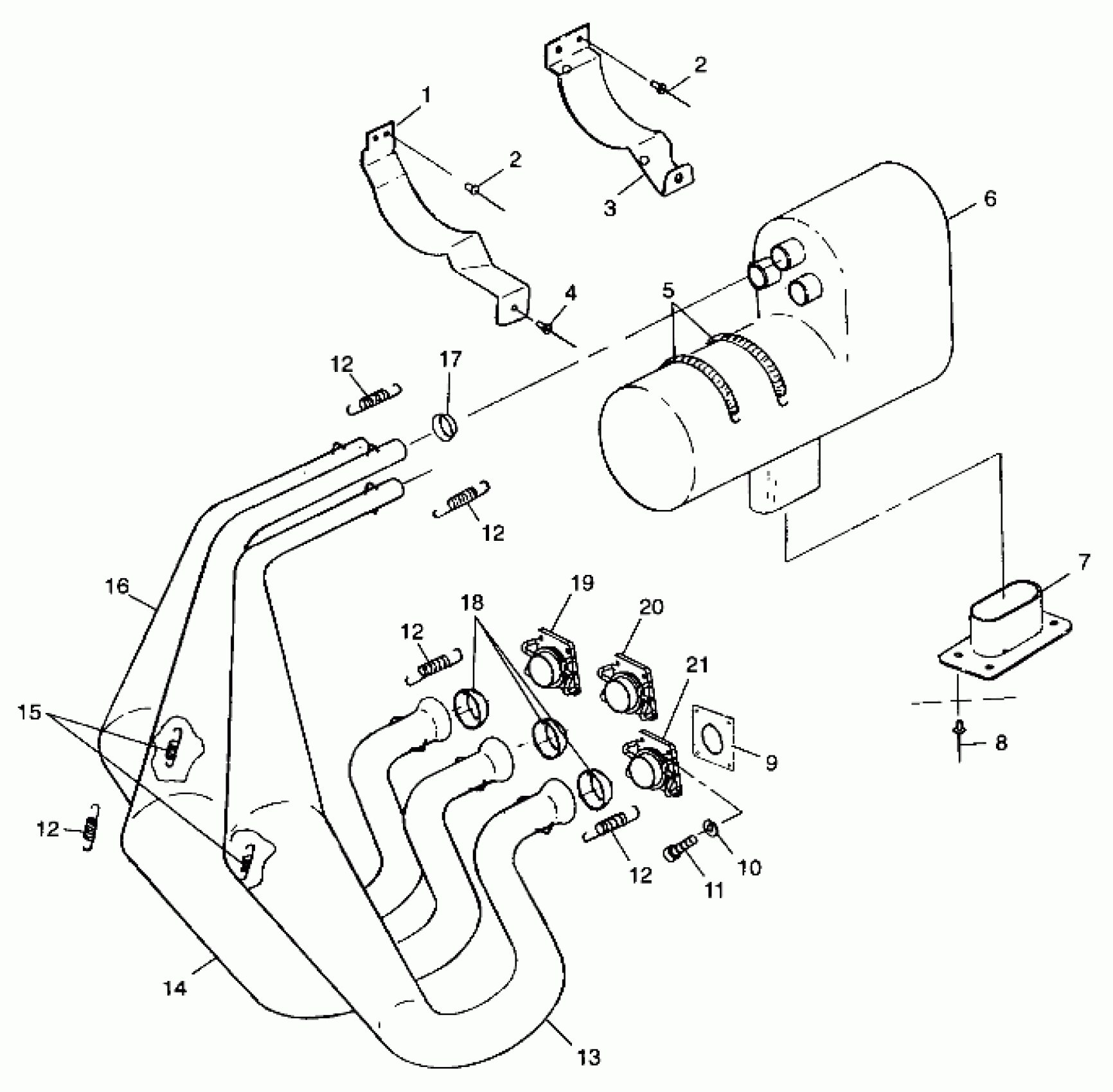 2
1
2
3
6
4
5
12
17
12
7
16
19
18
20
12
21
15
9
8
12
12
10
11
14
13