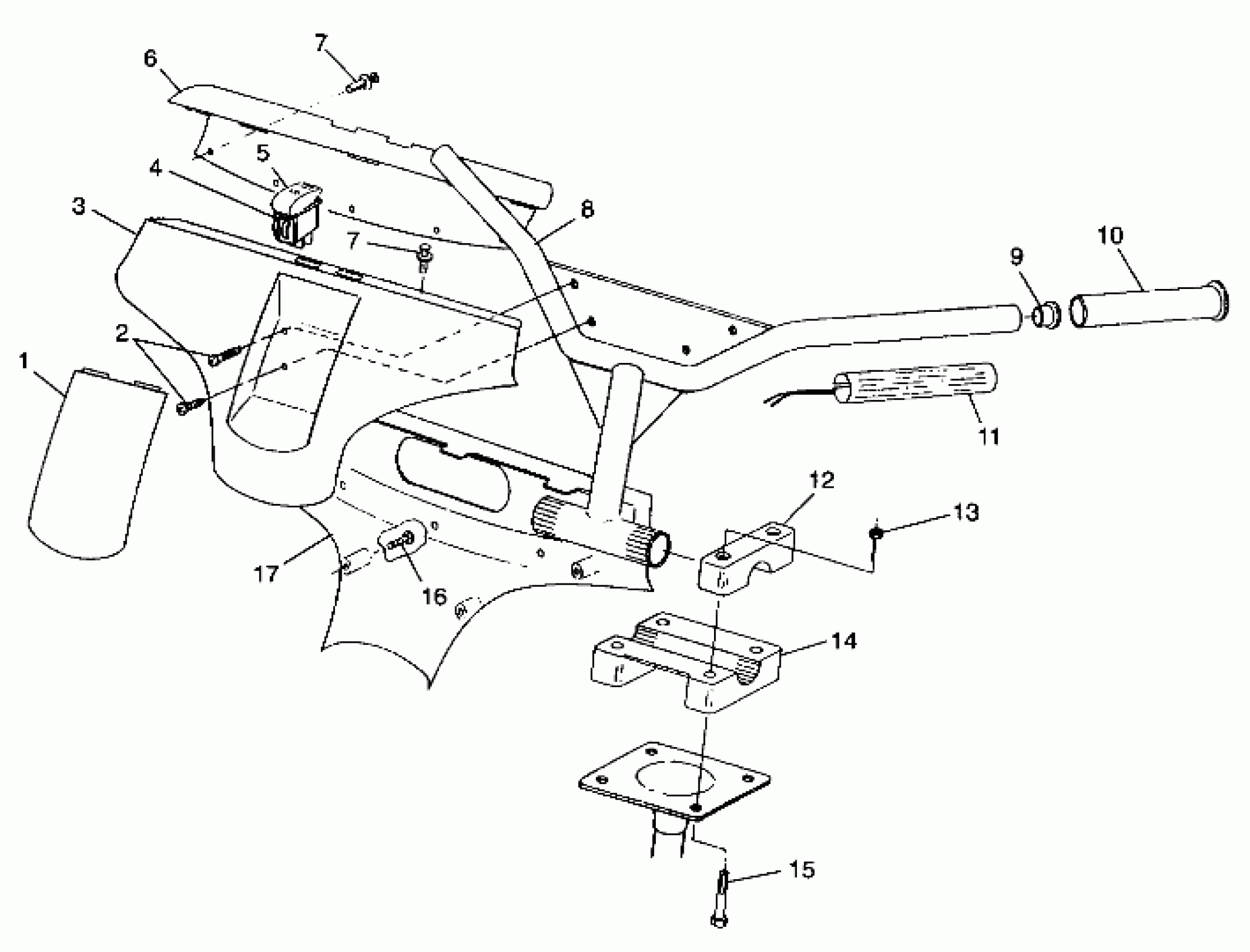 7
6
5
4
3
8
7
10
9
2
1
11
12
13
17
16
14
15