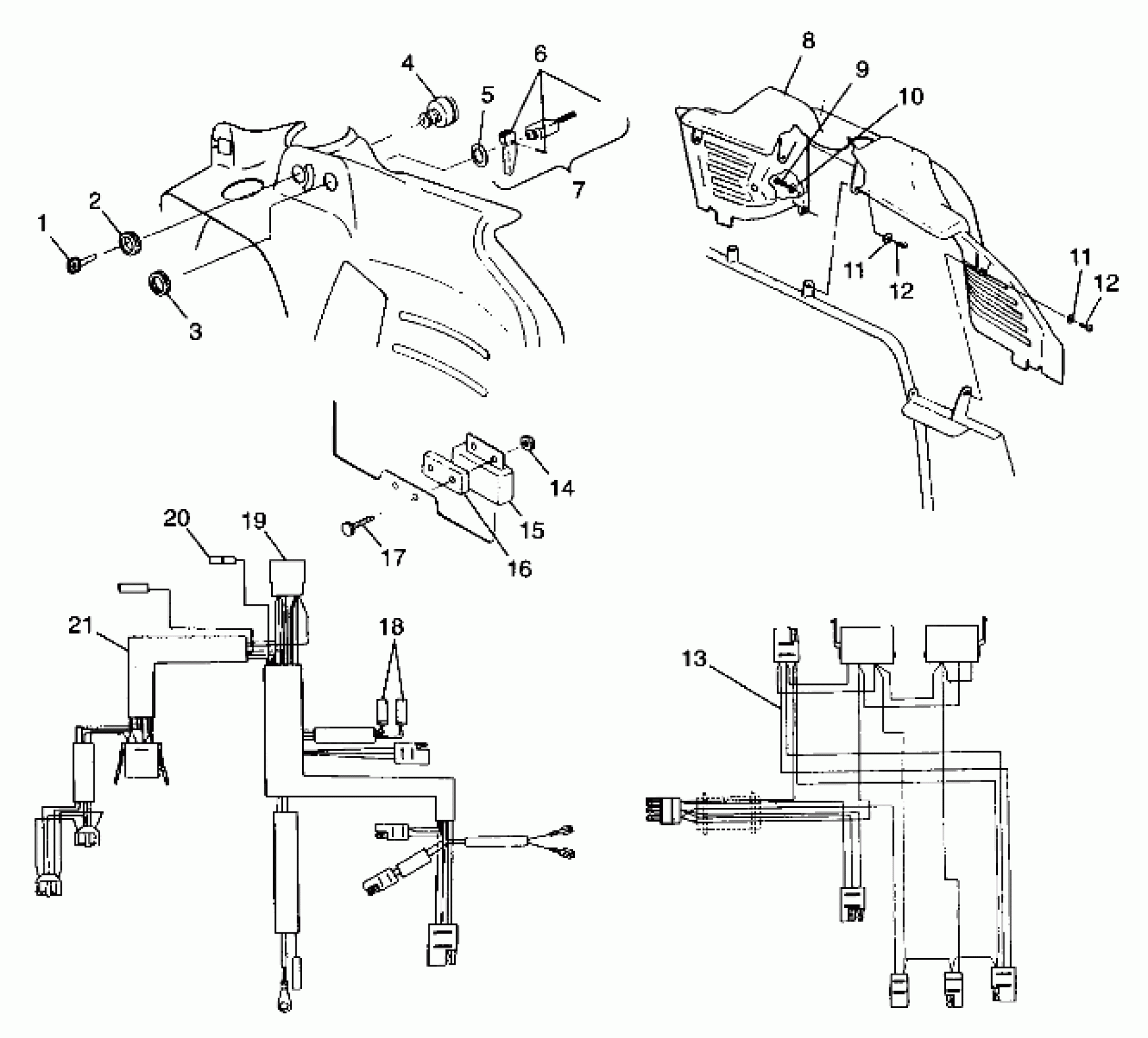 4
6
5
7
1
2
3
8
9
10
11
12
11
12
14
15
16
17
20
19
21
18
13