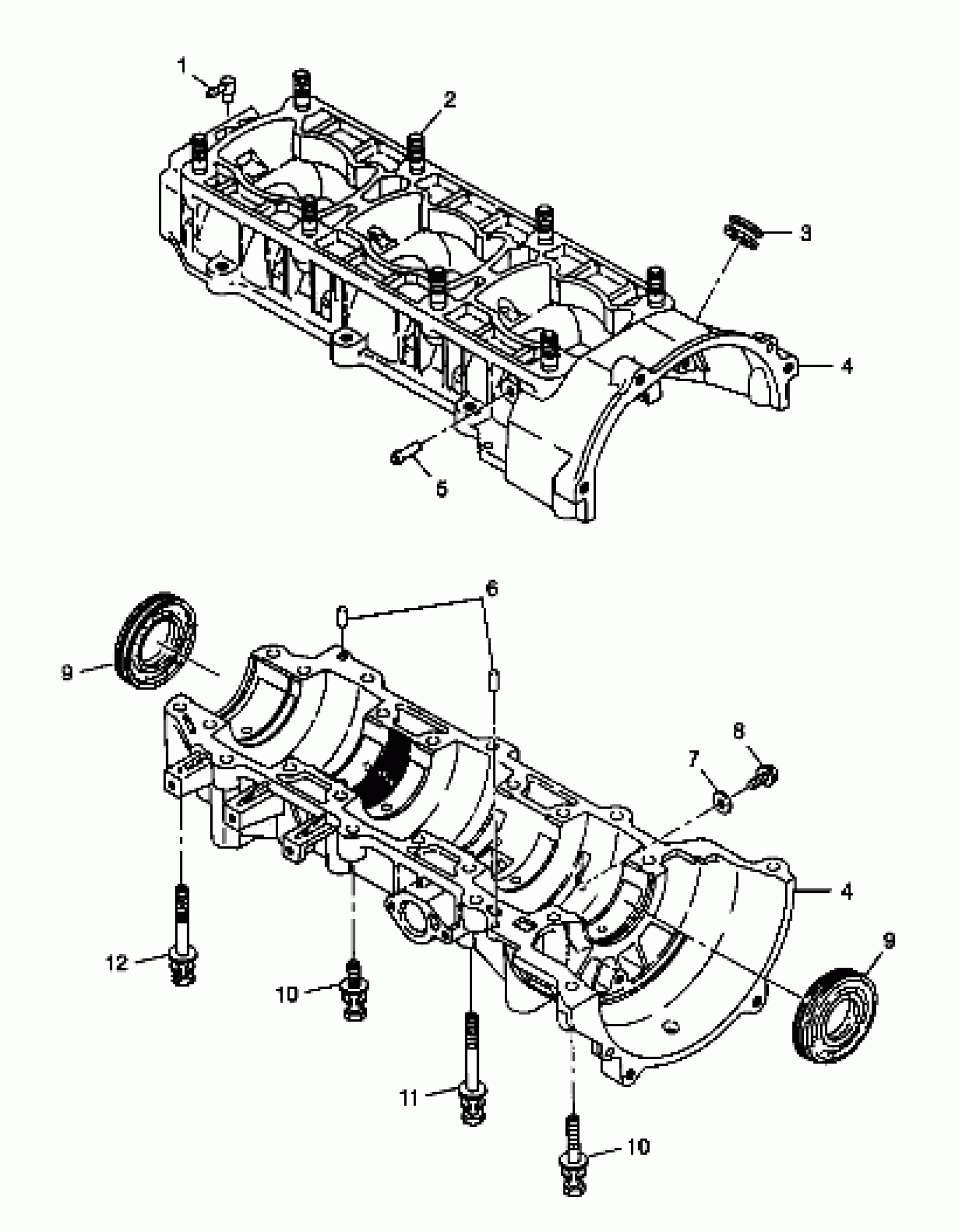 1
2
3
4
5
6
9
8
7
4
9
12
10
11
10