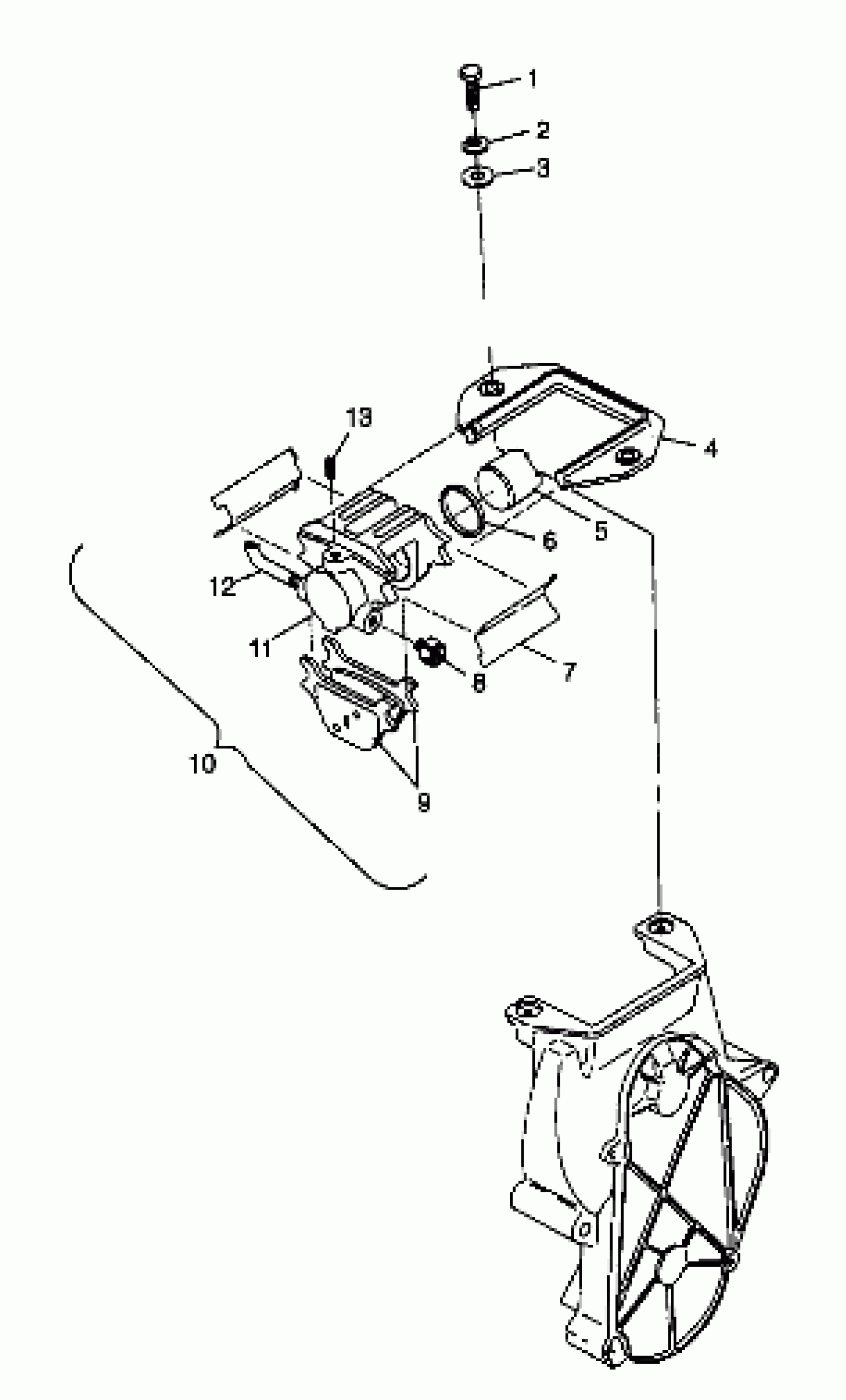 1
2
3
13
4
5
6
12
11
8
7
10
9