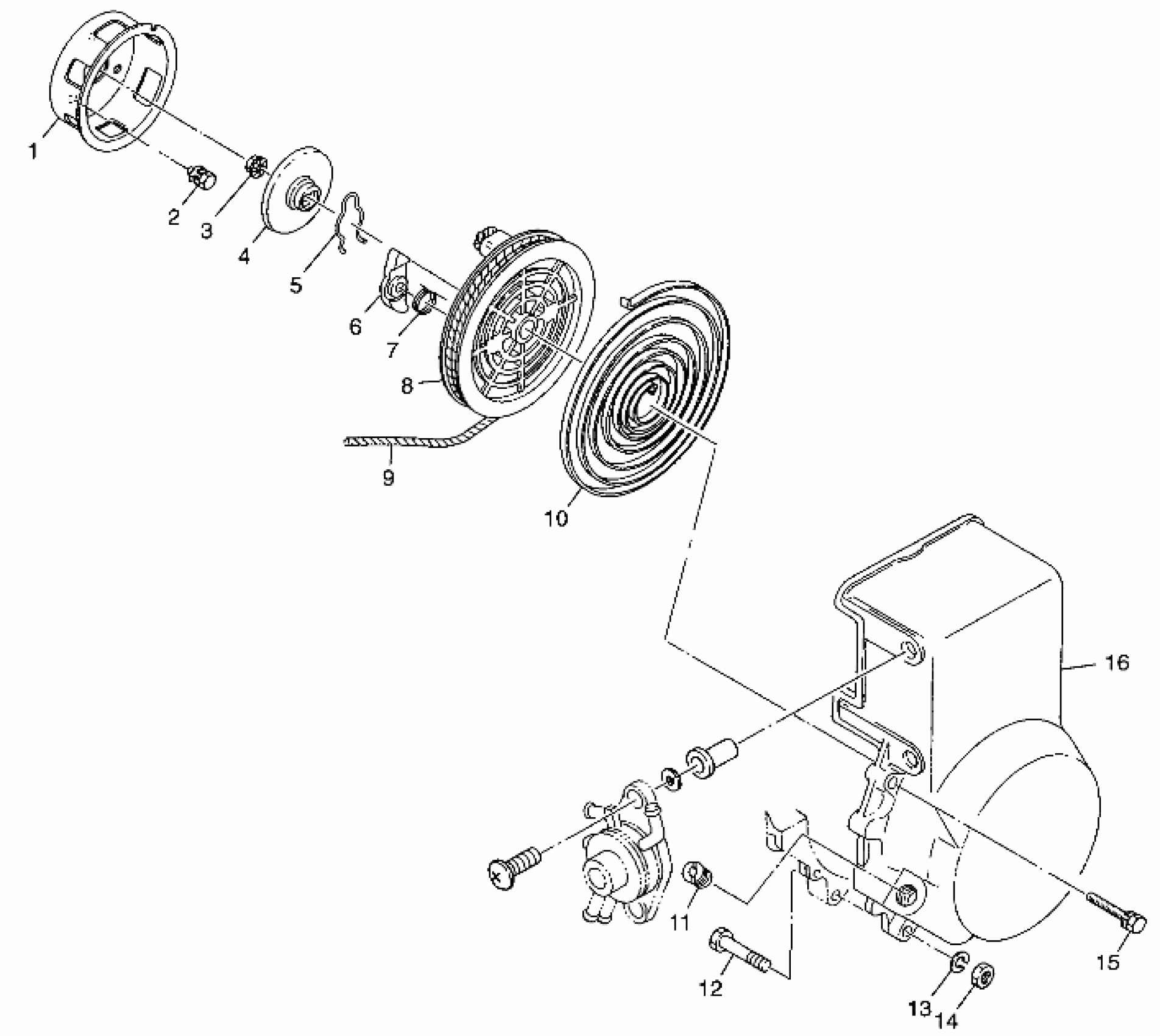 1
2
3
4
5
6
7
8
9
10
16
11
12
13
14
15