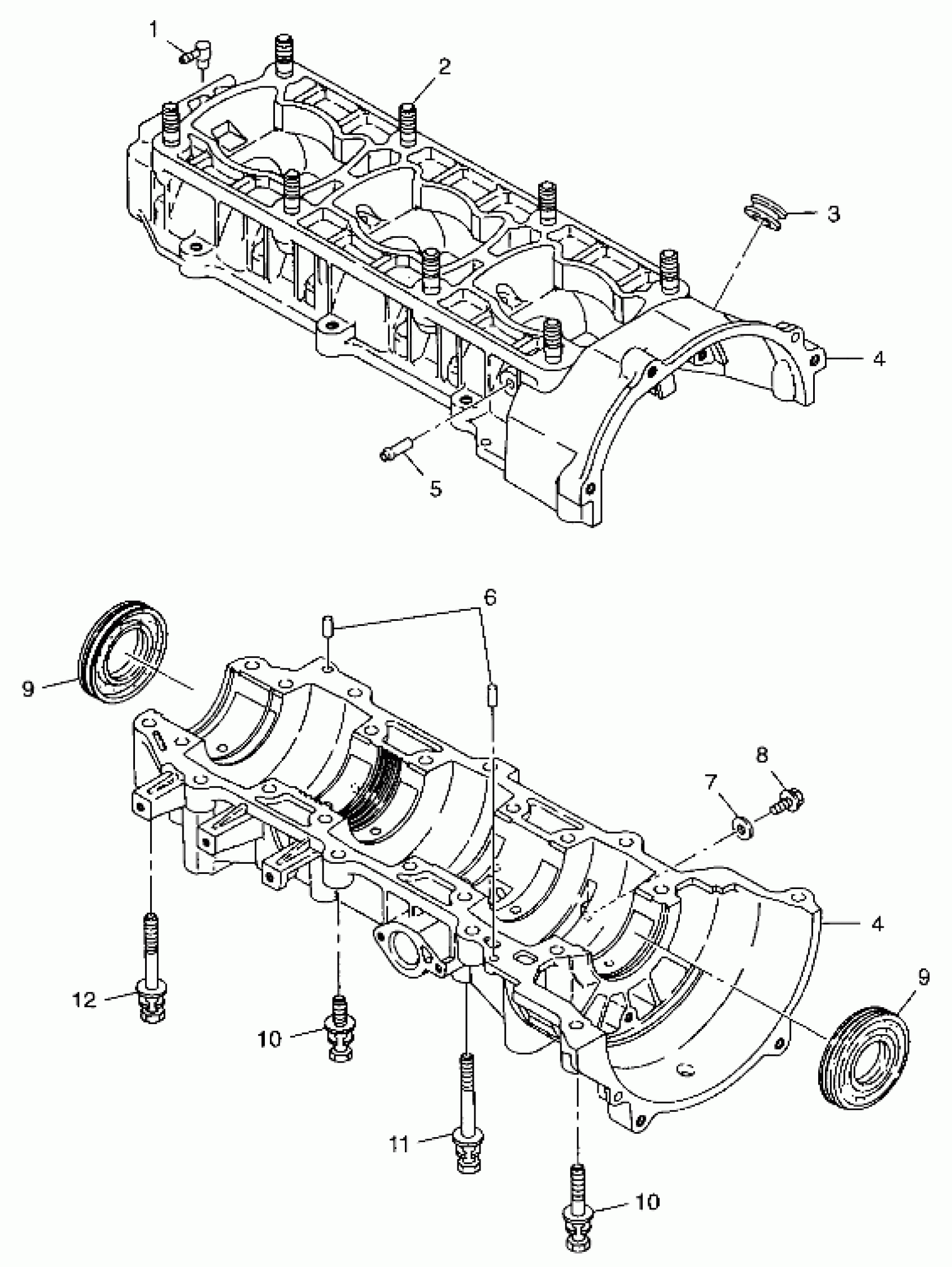 1
2
3
4
5
6
9
8
7
4
9
12
10
11
10