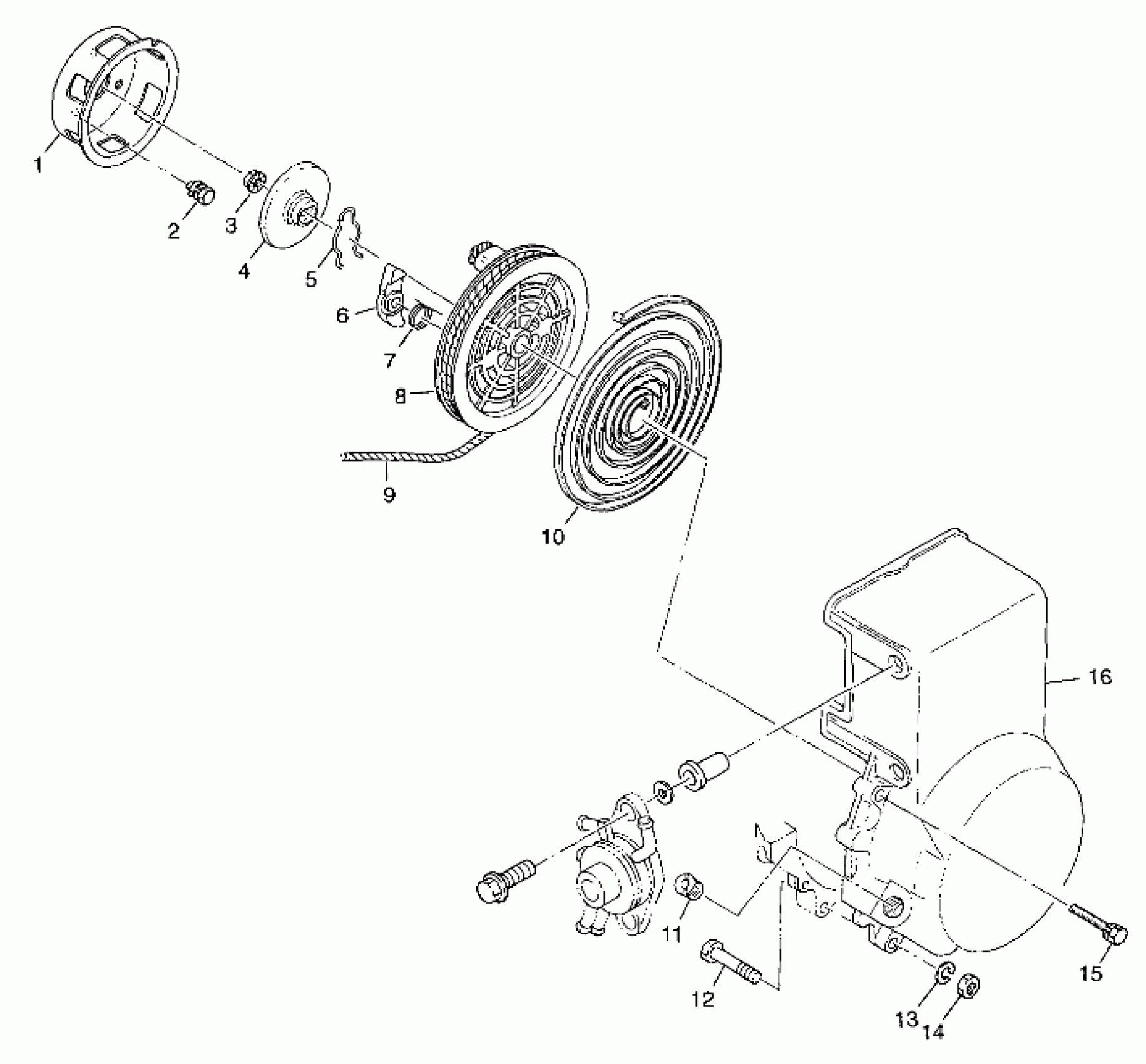 1
2
3
4
5
6
7
8
9
10
16
11
12
13
14
15