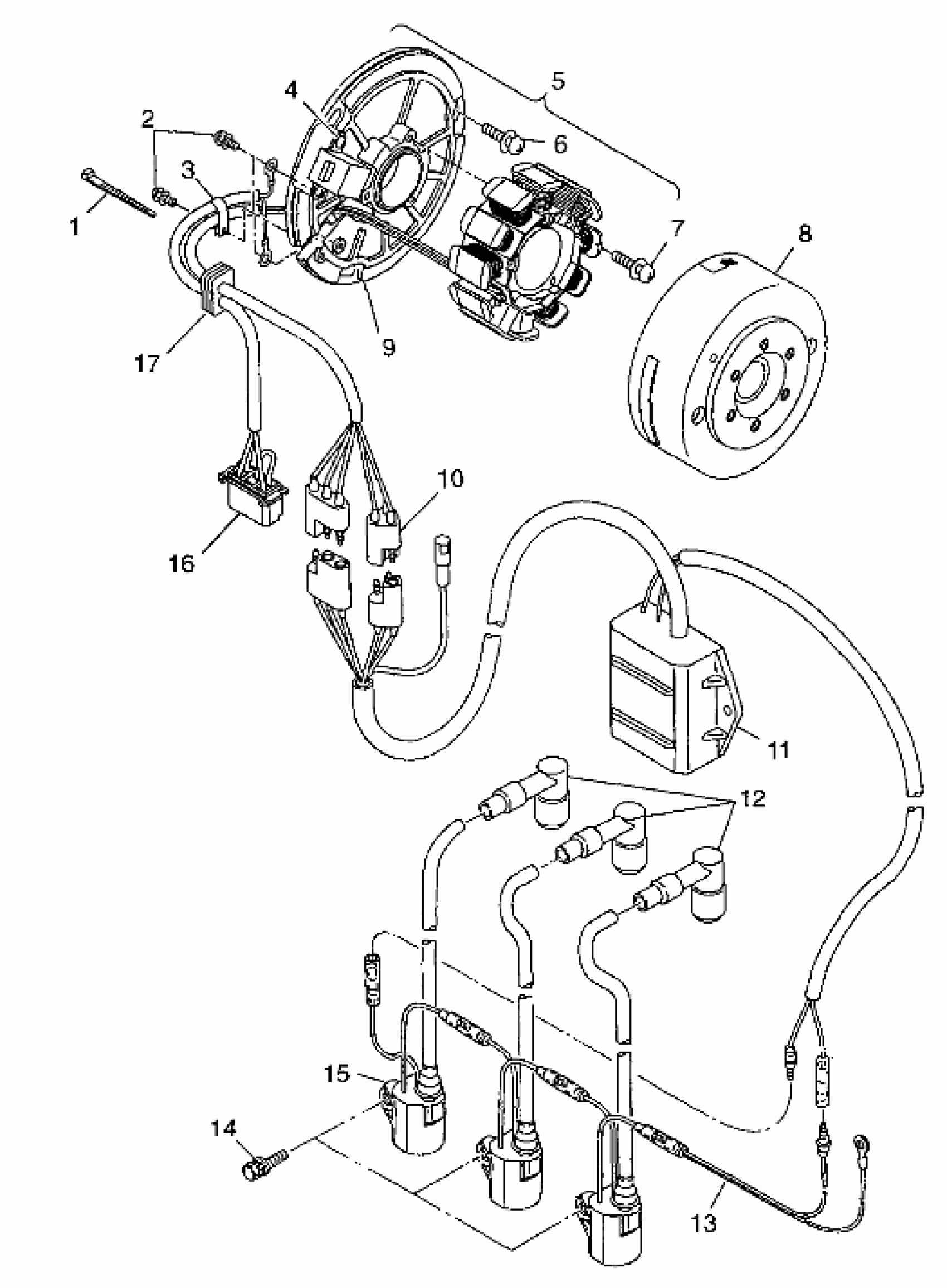 5
4
2
6
3
1
7
8
9
17
10
16
11
12
15
14
13