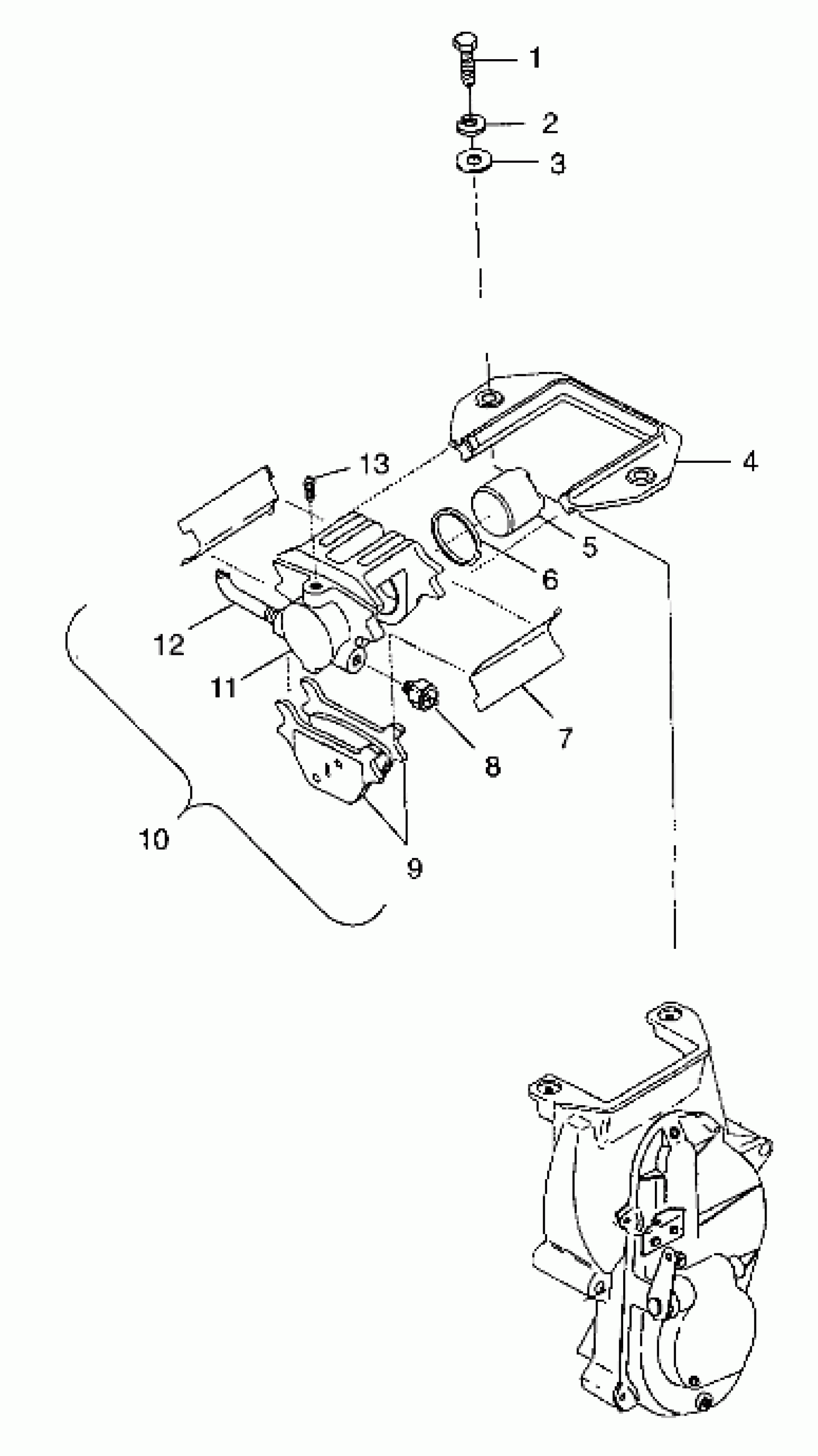 1
2
3
4
13
5
6
12
11
7
8
10
9