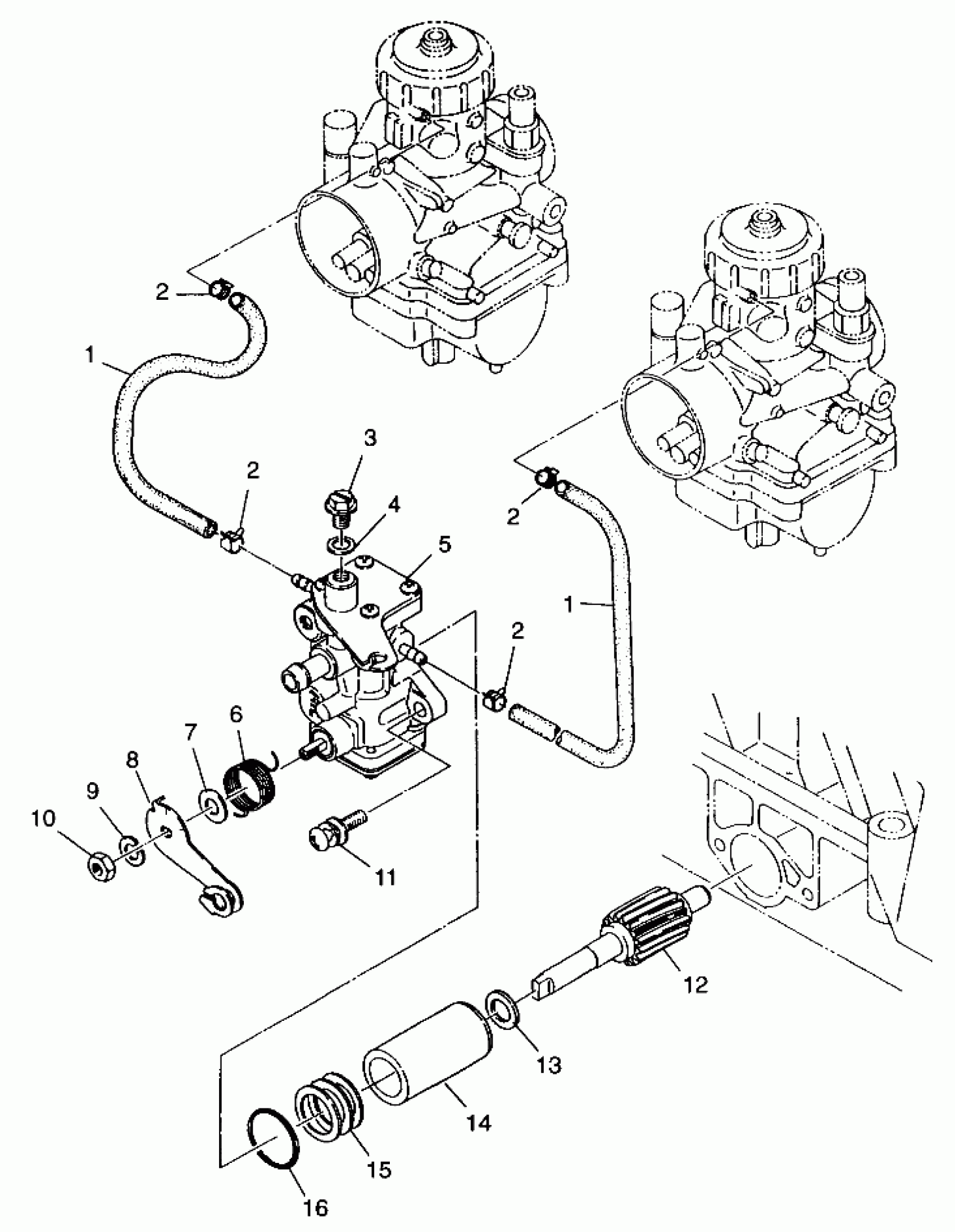 2
1
3
2
4
5
2
1
2
6
7
8
9
10
11
12
13
14
15
16