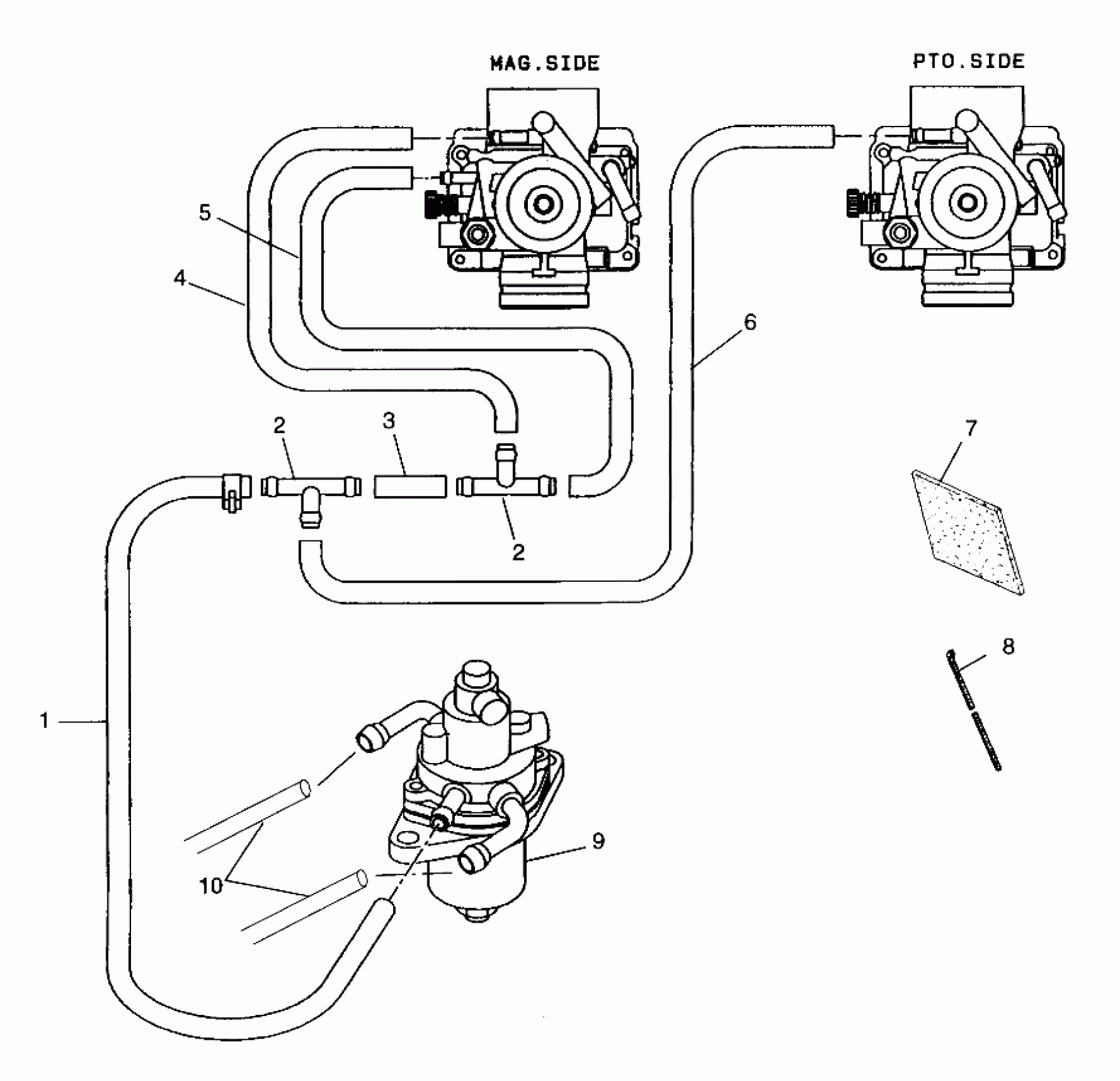 MAG.SIDE

PTO.SIDE

5

4

6

2

3

7

2

8

1

9

10