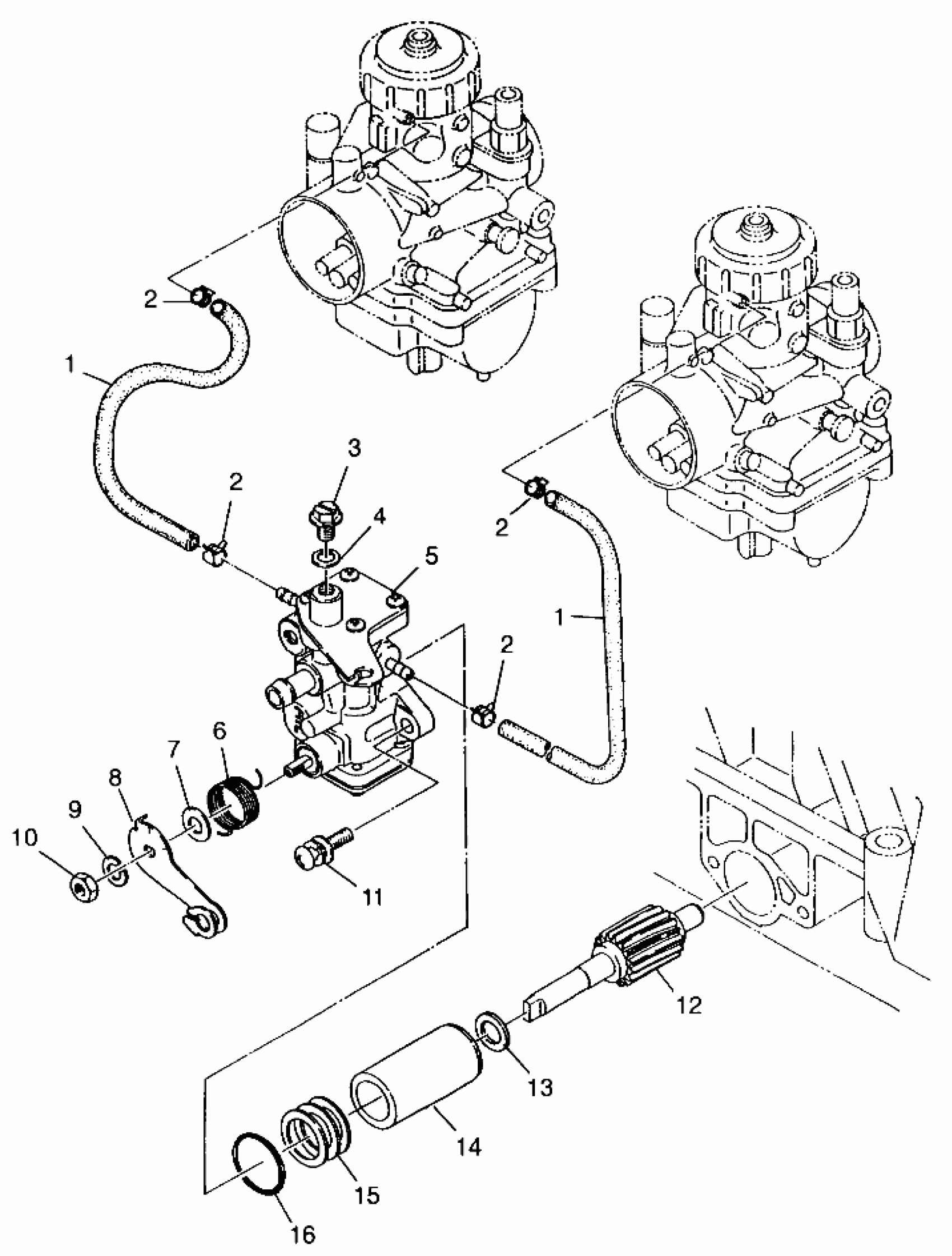 2
1
3
2
4
5
2
1
2
6
7
8
9
10
11
12
13
14
15
16