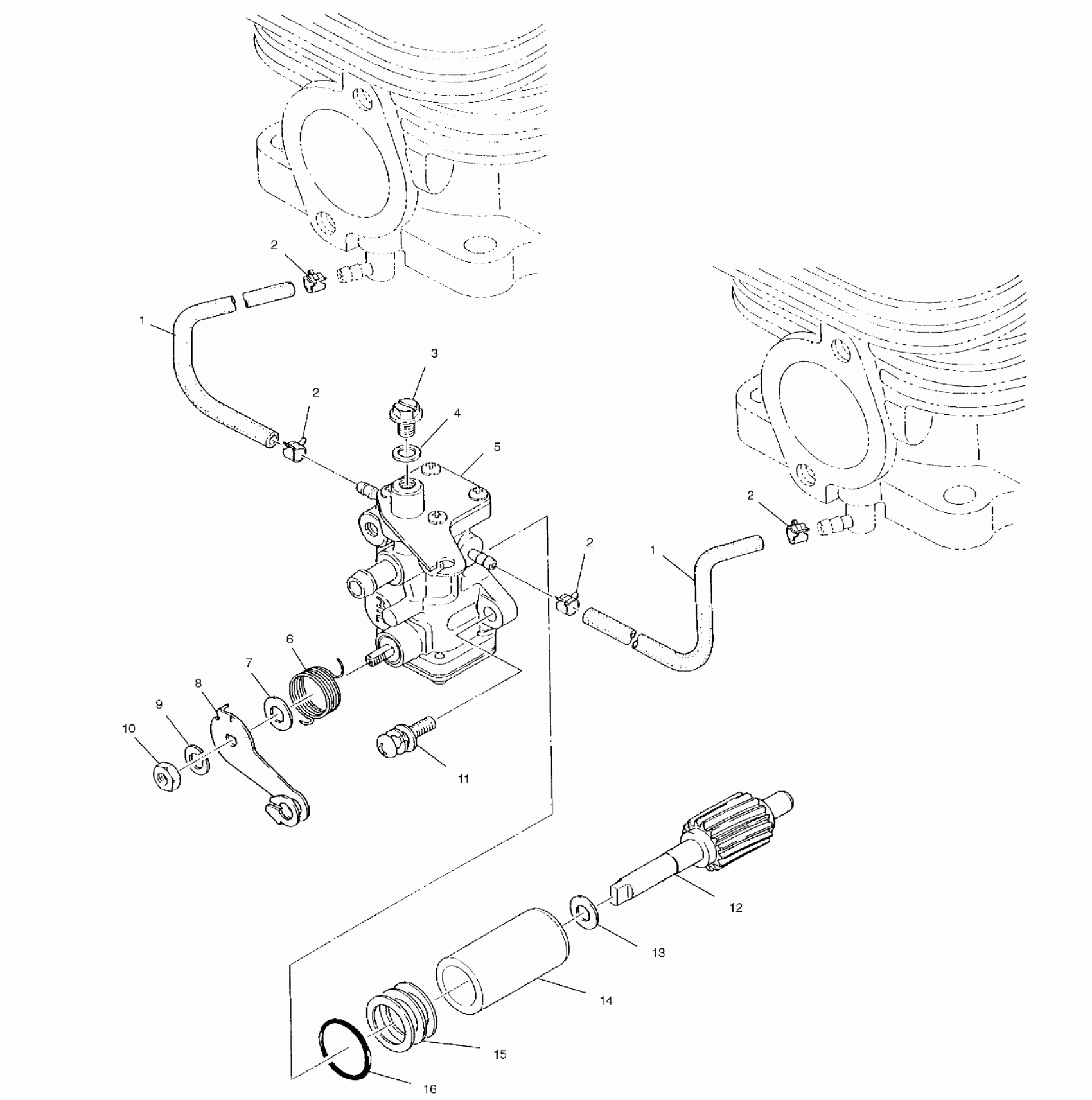 2
1
3
2
4
5
2
2
1
6
7
8
9
10
11
12
13
14
15
16