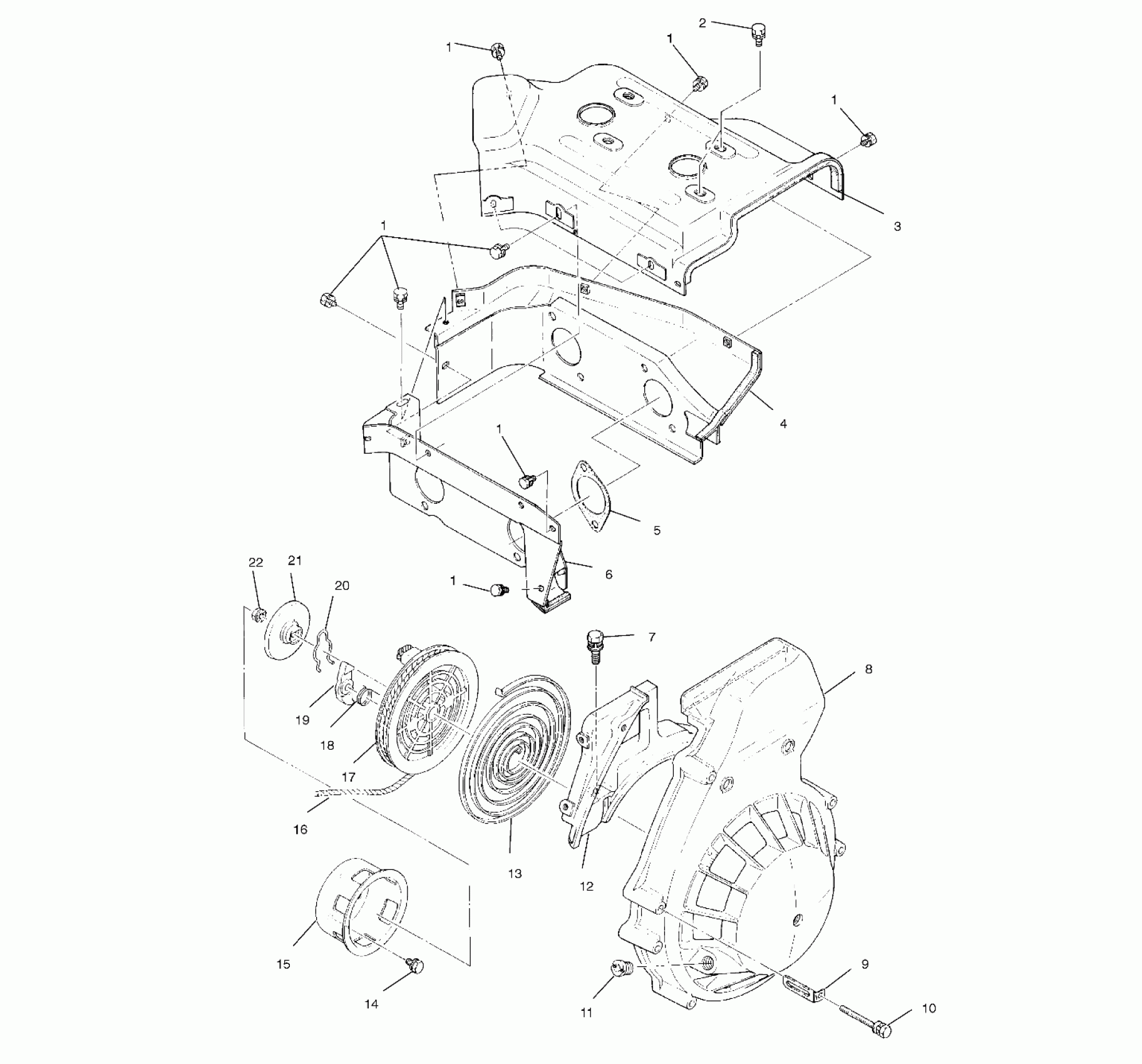 2
1
1
1
3
1
4
1
5
6
1
22
21
20
7
8
19
18
17
16
13
12
15
14
11
9
10