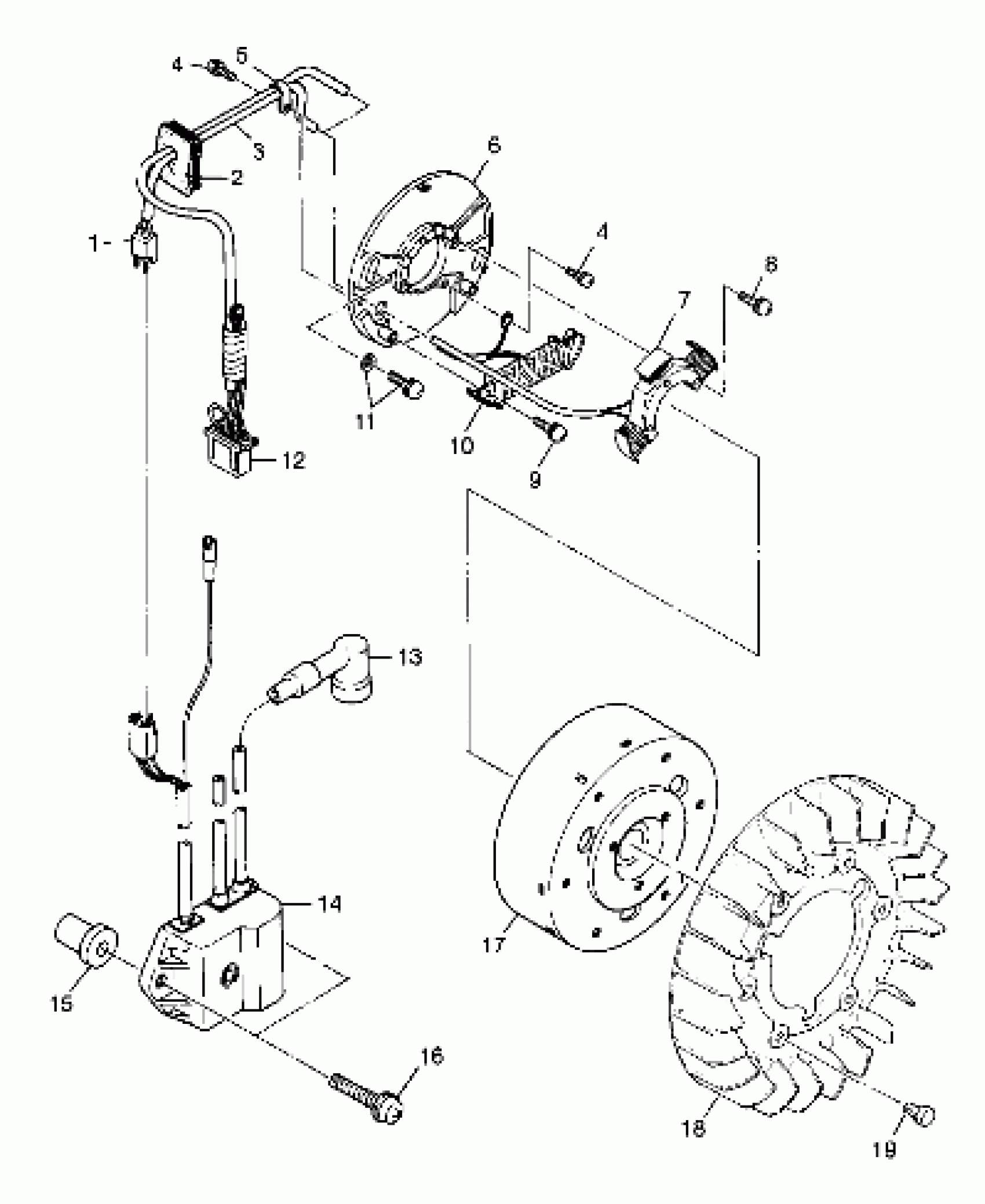 4
5
3
2
1
6
4
8
7
11
10
9
12
13
14
15
16
17
18
19