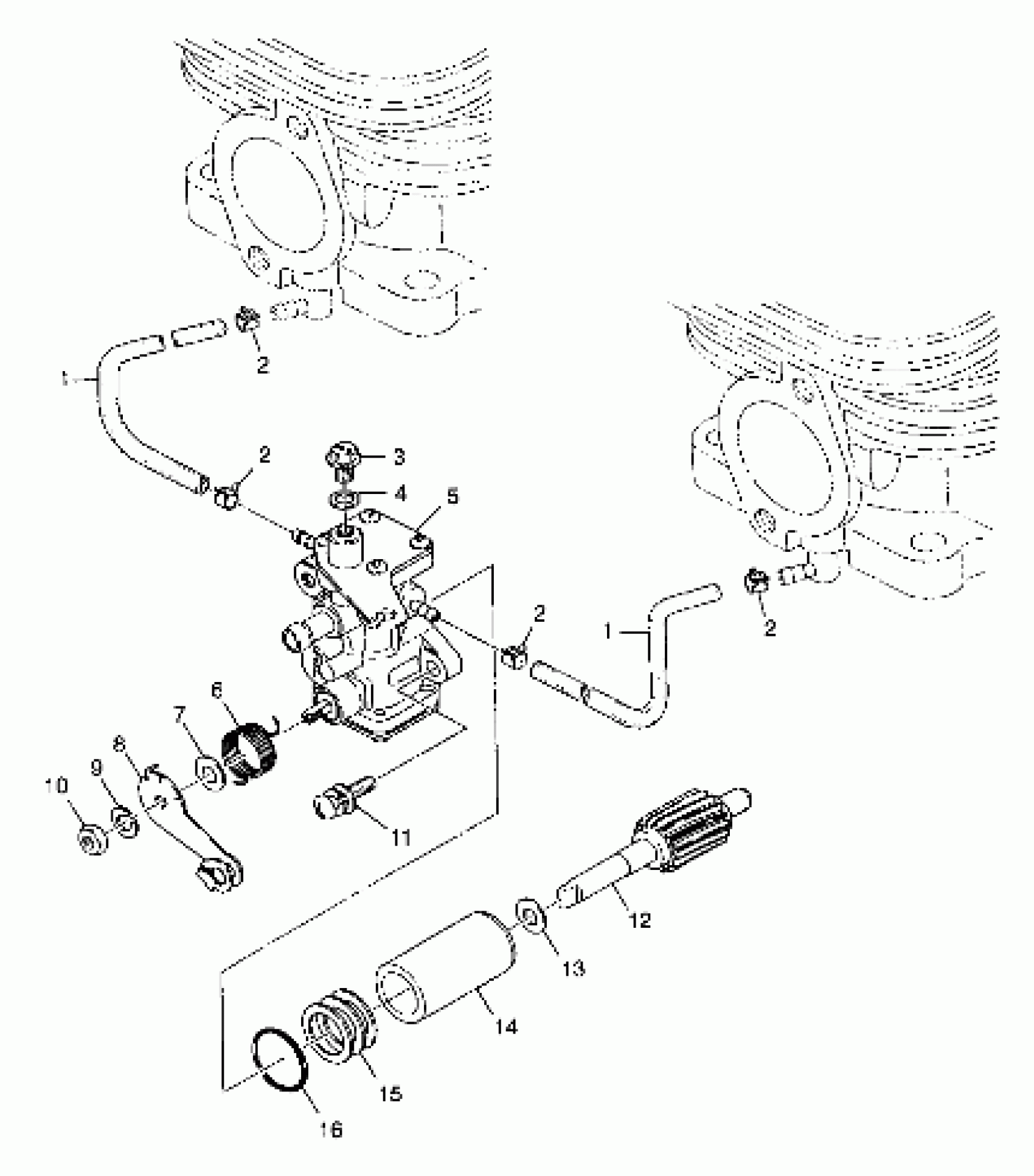 2
1
2
3
4
5
2
1
2
6
7
8
9
10
11
12
13
14
15
16