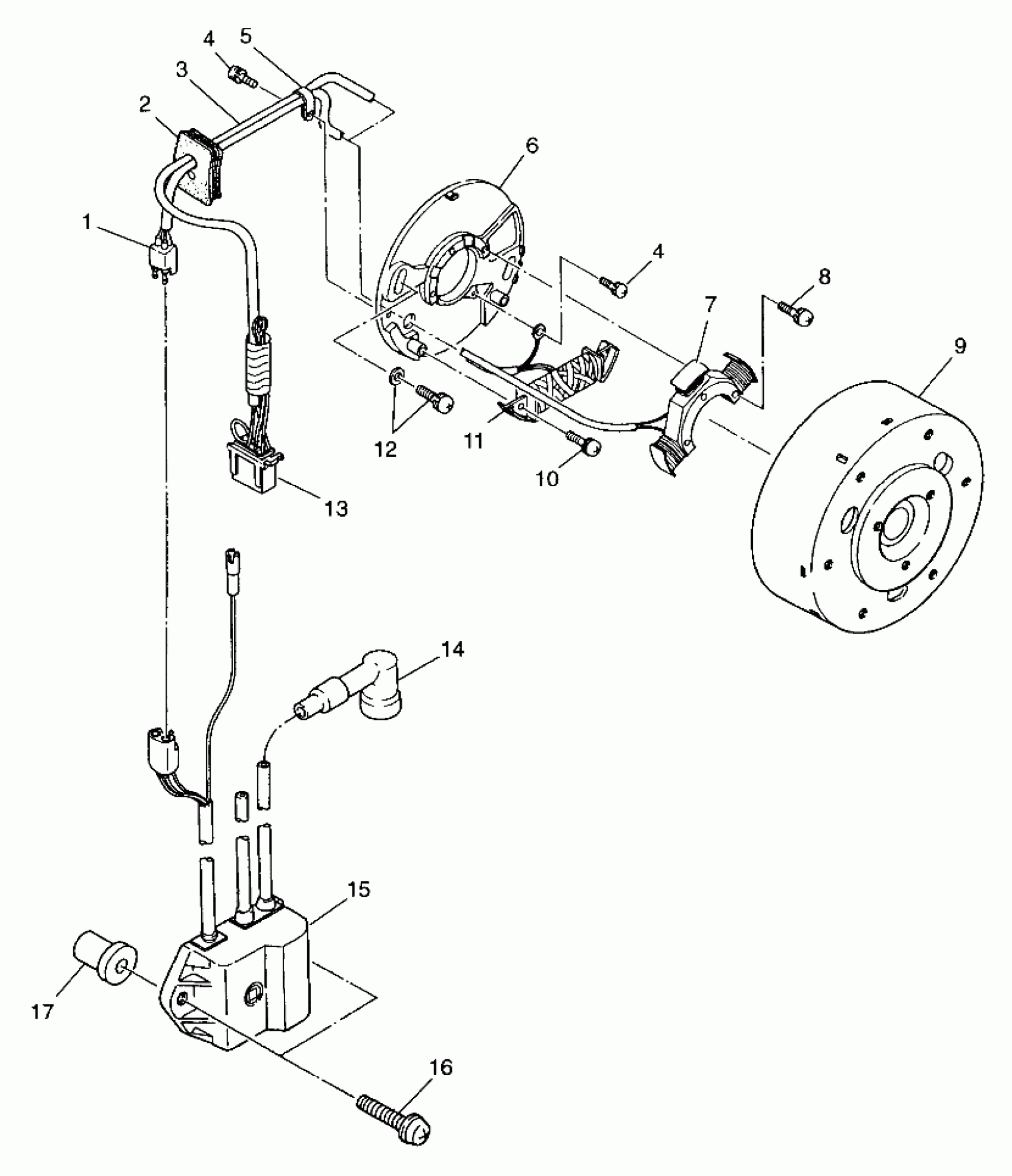 4
5
3
2
6
1
4
8
7
9
12
11
10
13
14
15
17
16