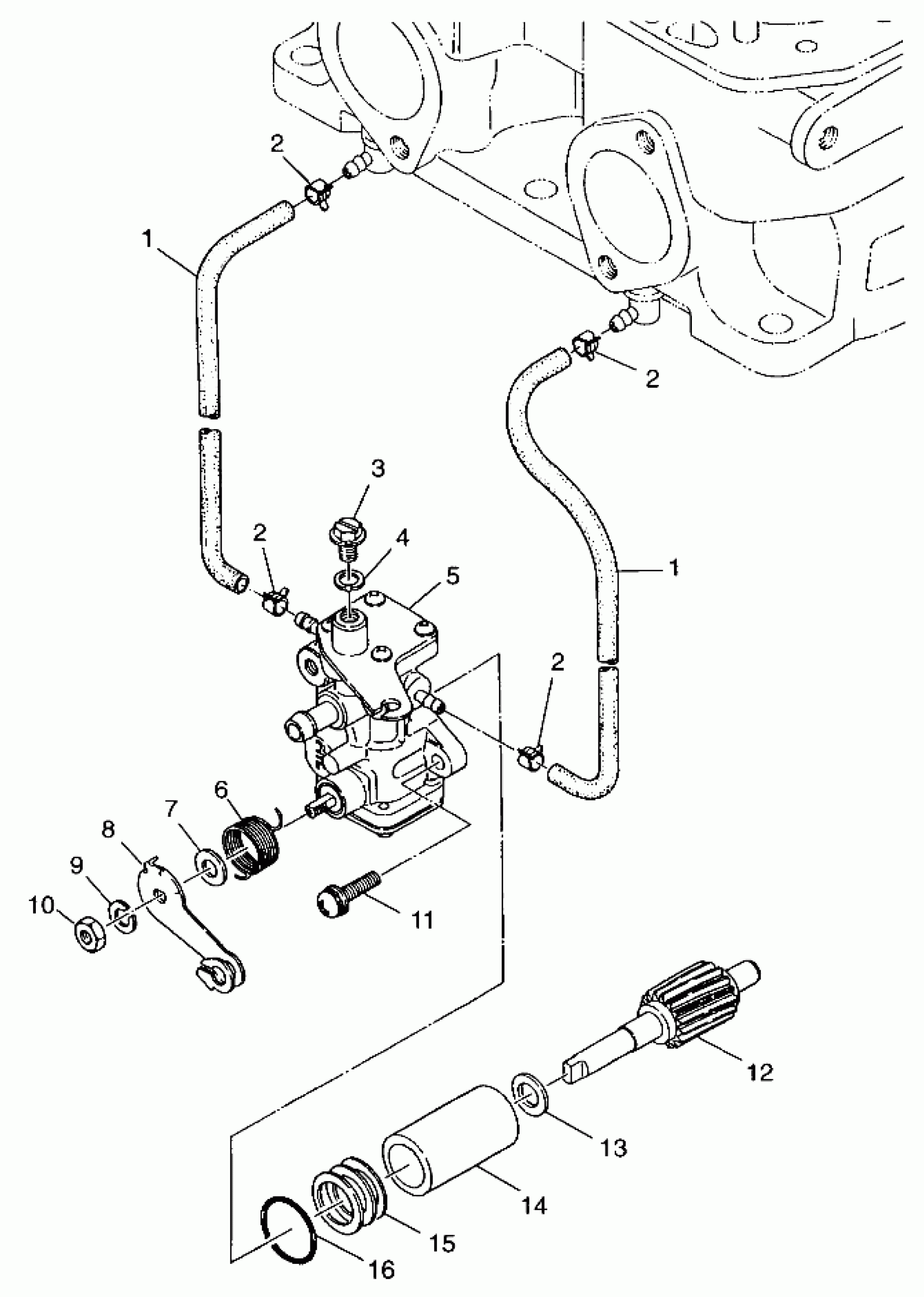 2
1
2
3
2
4
5
1
2
6
7
8
9
10
11
12
13
14
15
16