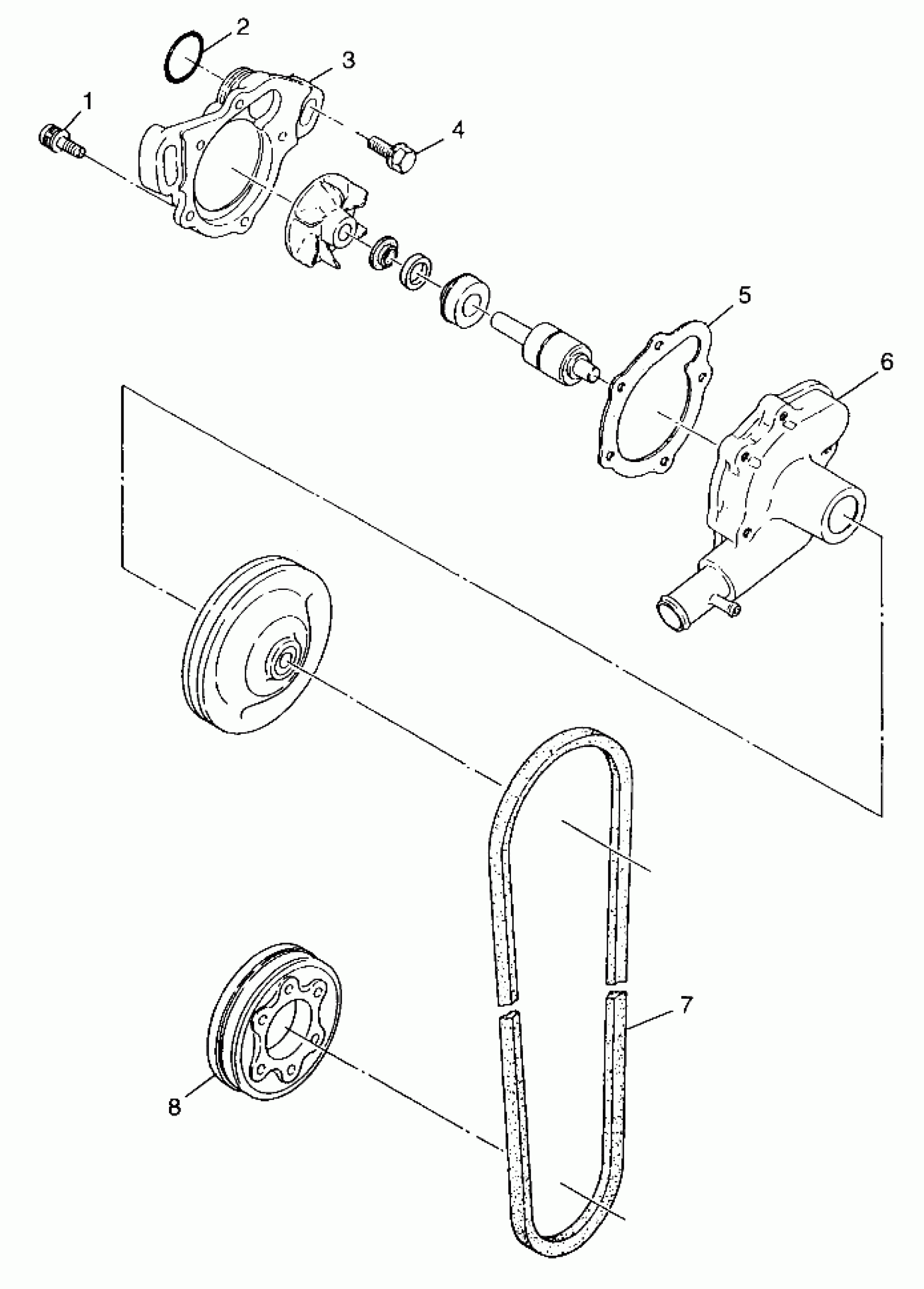 2
3
1
4
5
6
7
8