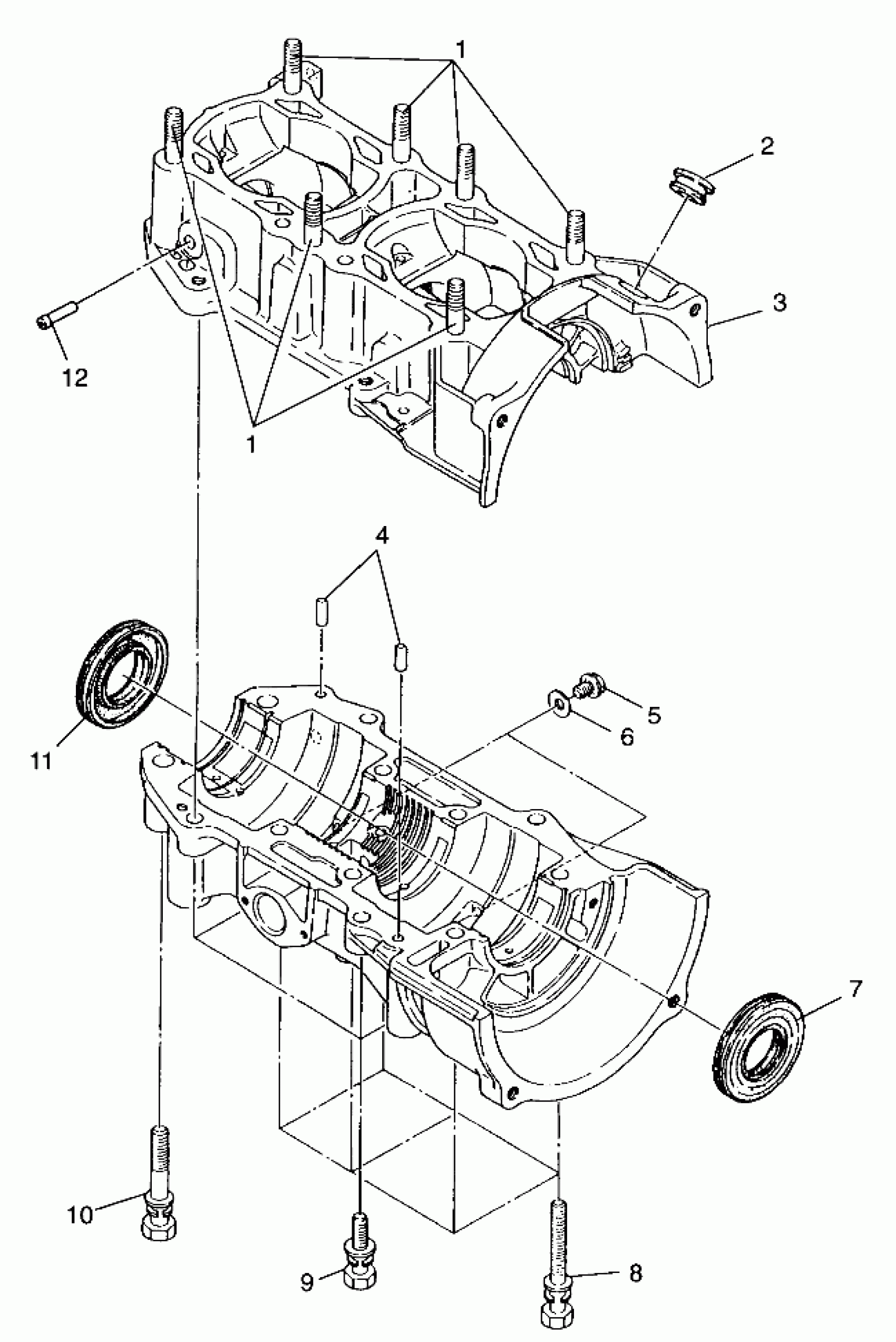 1
2
3
12
1
4
5
6
11
7
10
9
8