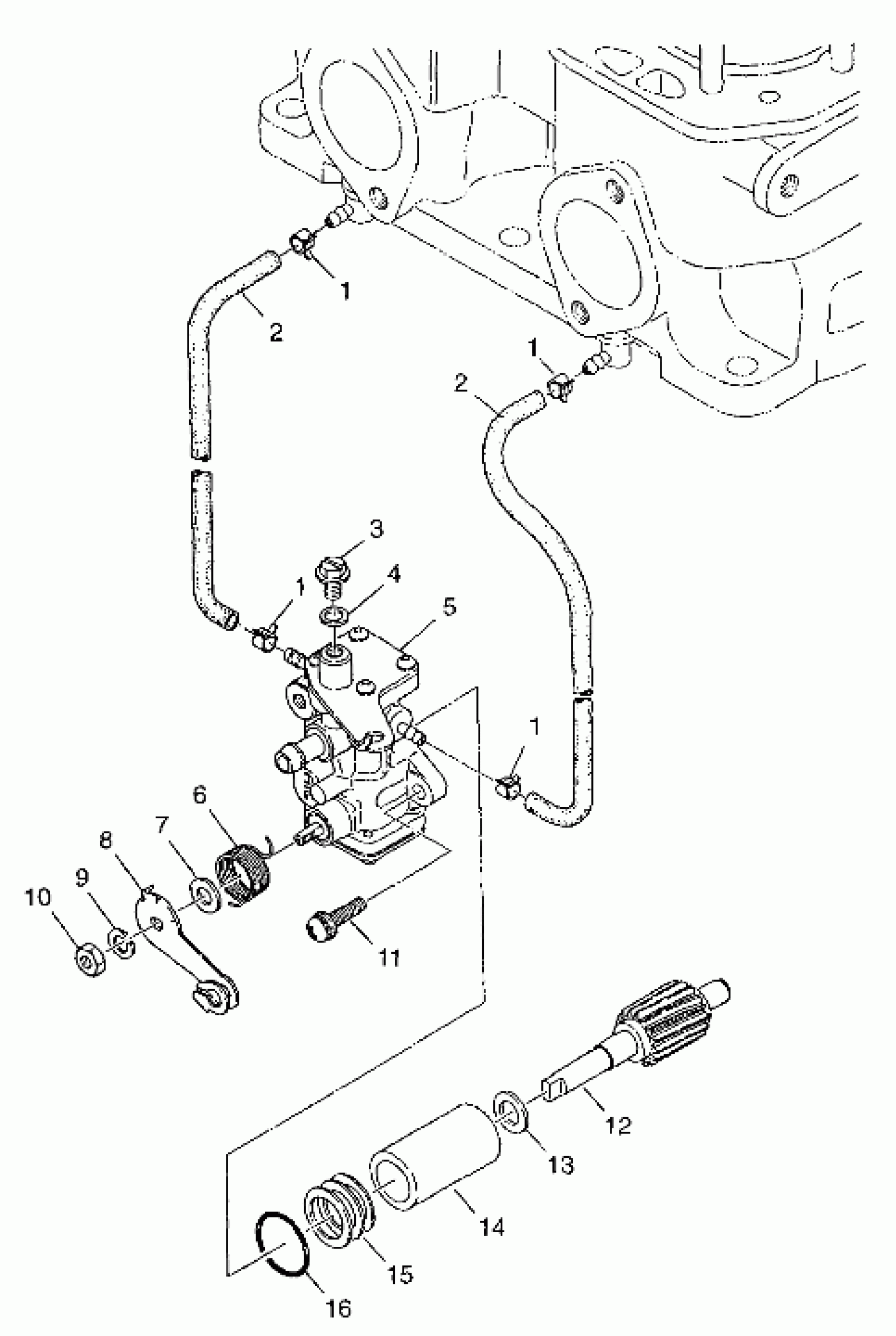 1
2
1
2
3
4
1
5
1
6
7
8
9
10
11
12
13
14
15
16