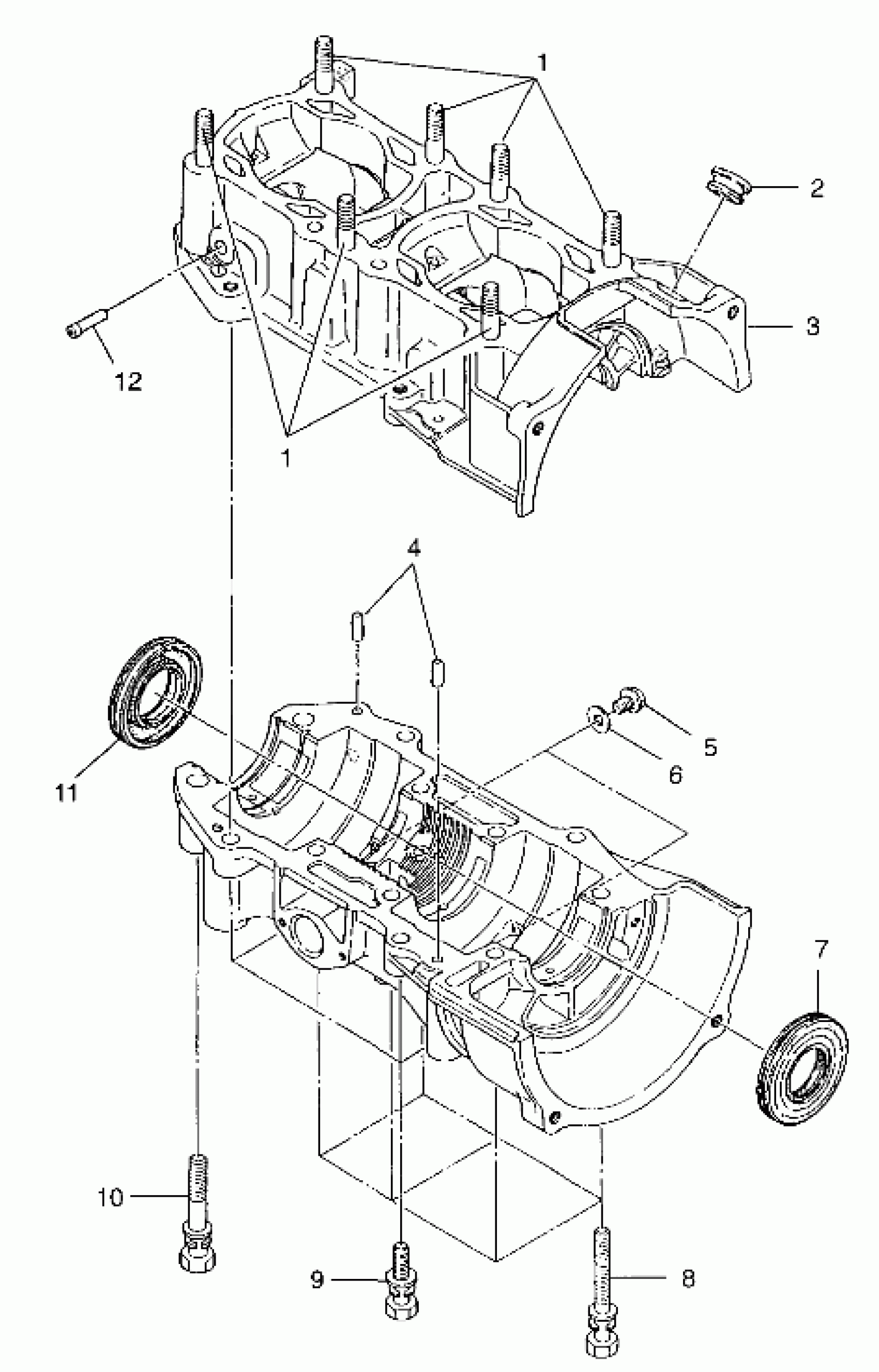 1
2
3
12
1
4
5
6
11
7
10
9
8