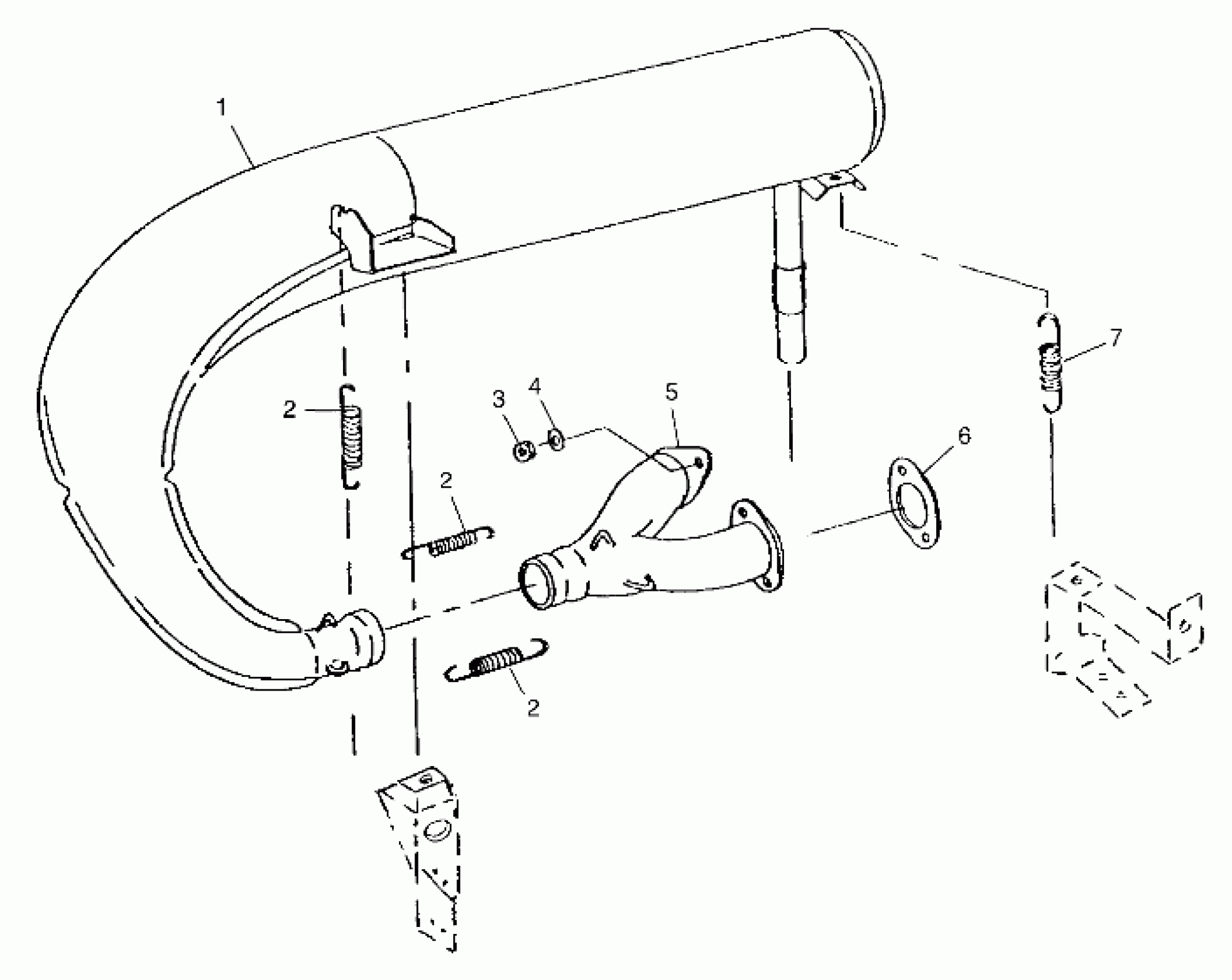 1
7
2
3
4
5
6
2
2