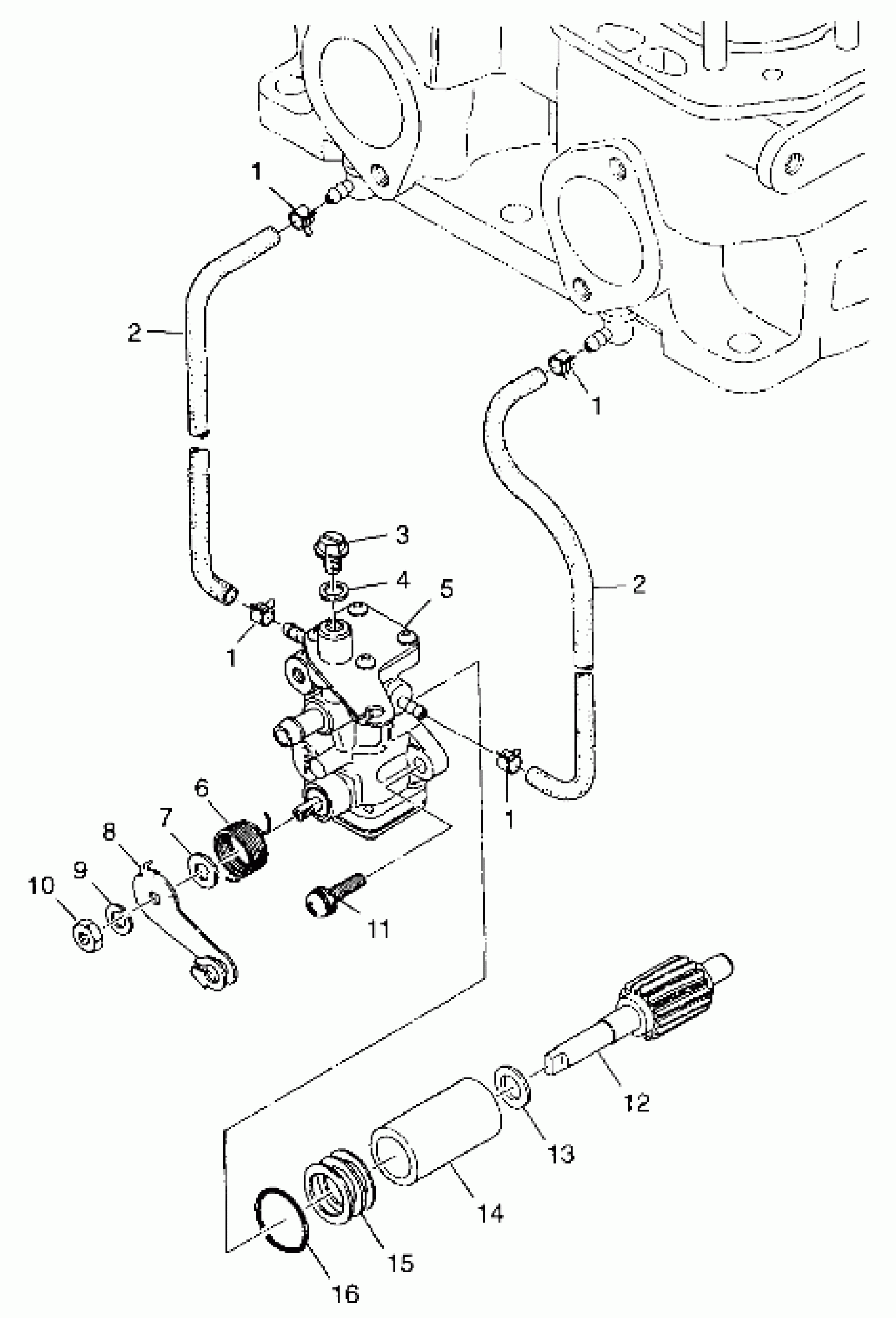 1
2
1
3
4
5
2
1
1
6
7
8
9
10
11
12
13
14
15
16