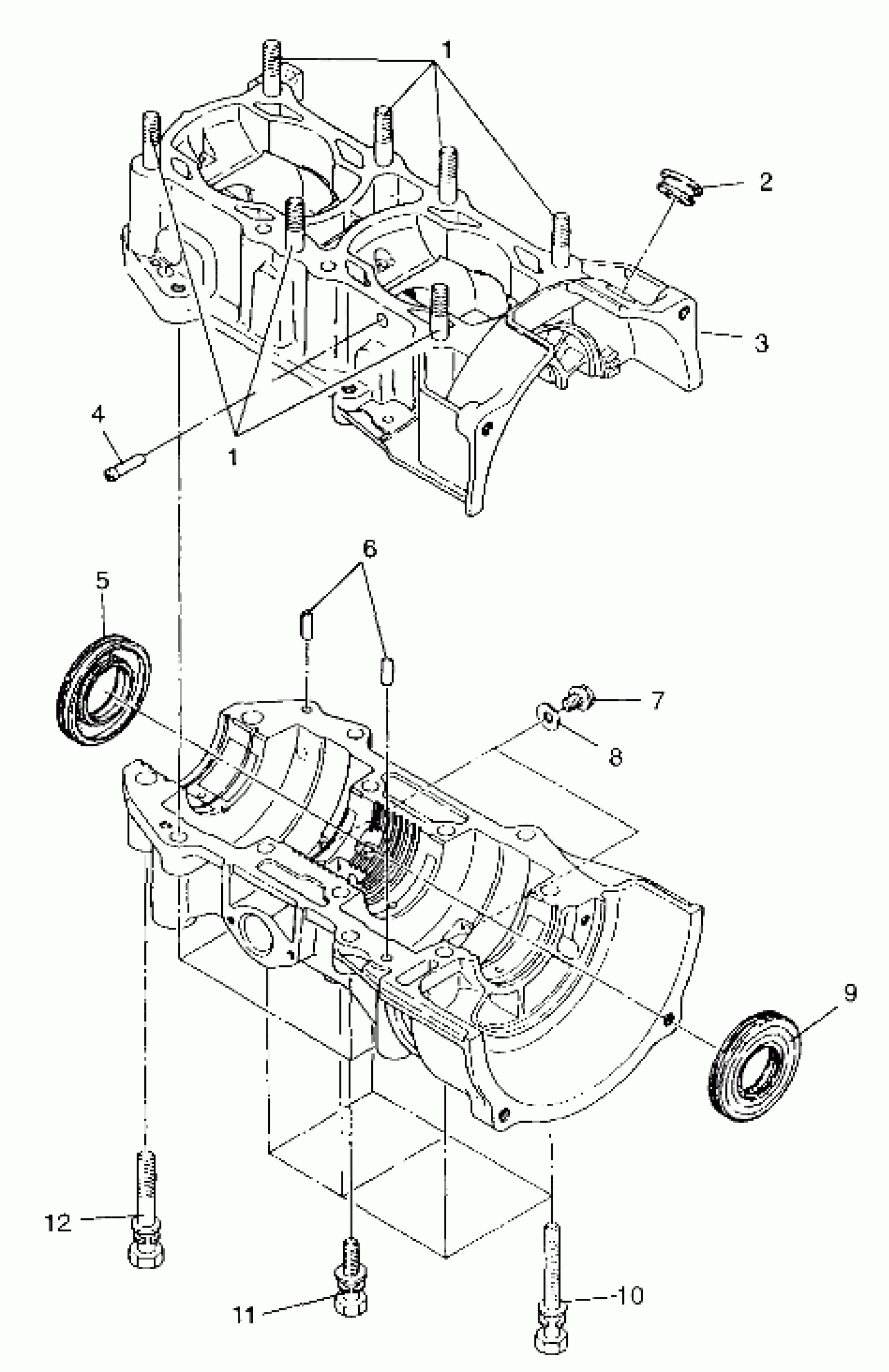 1
2
3
4
1
6
5
7
8
9
12
11
10