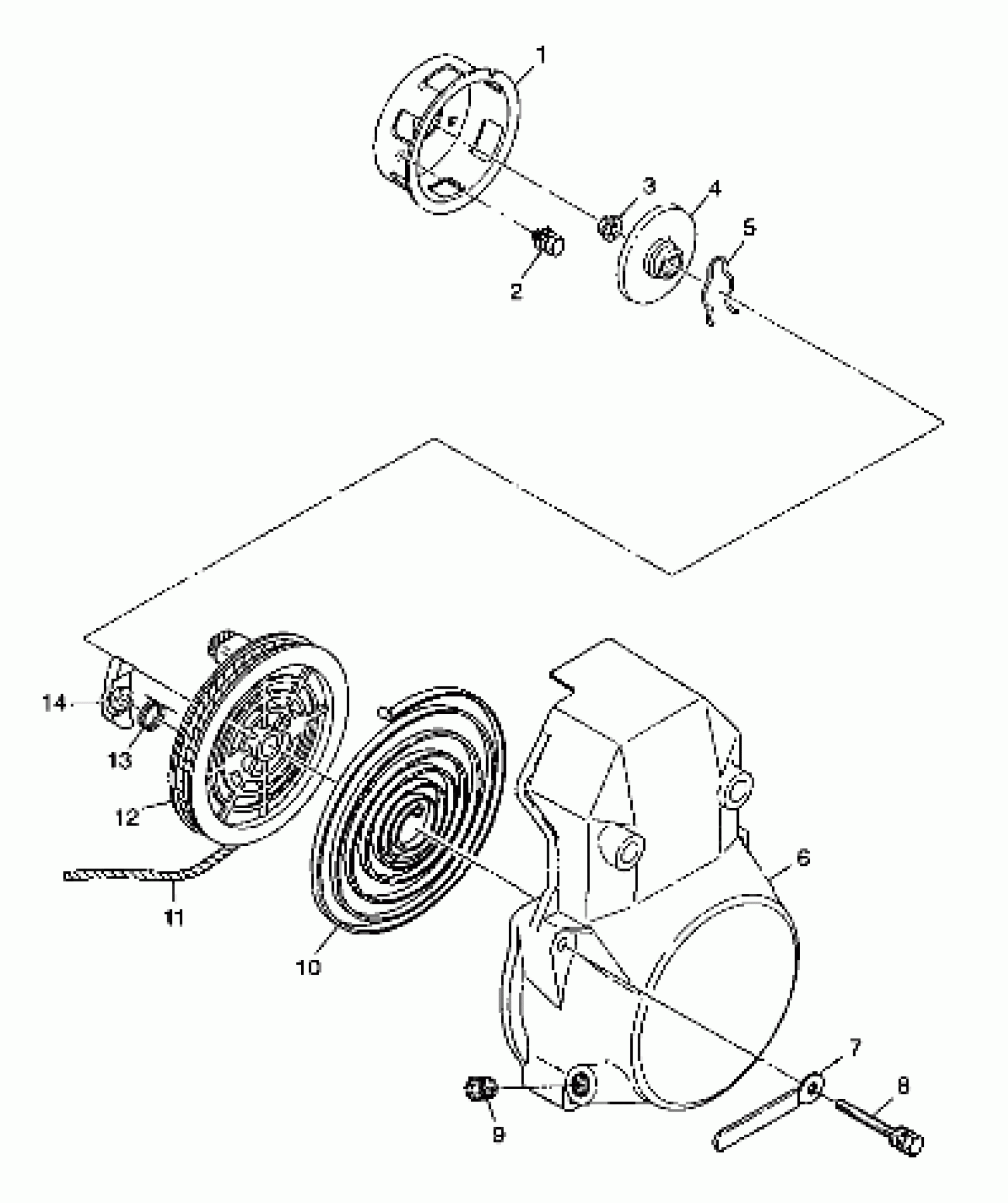 1
3
4
5
2
14
13
12
11
10
6
7
8
9