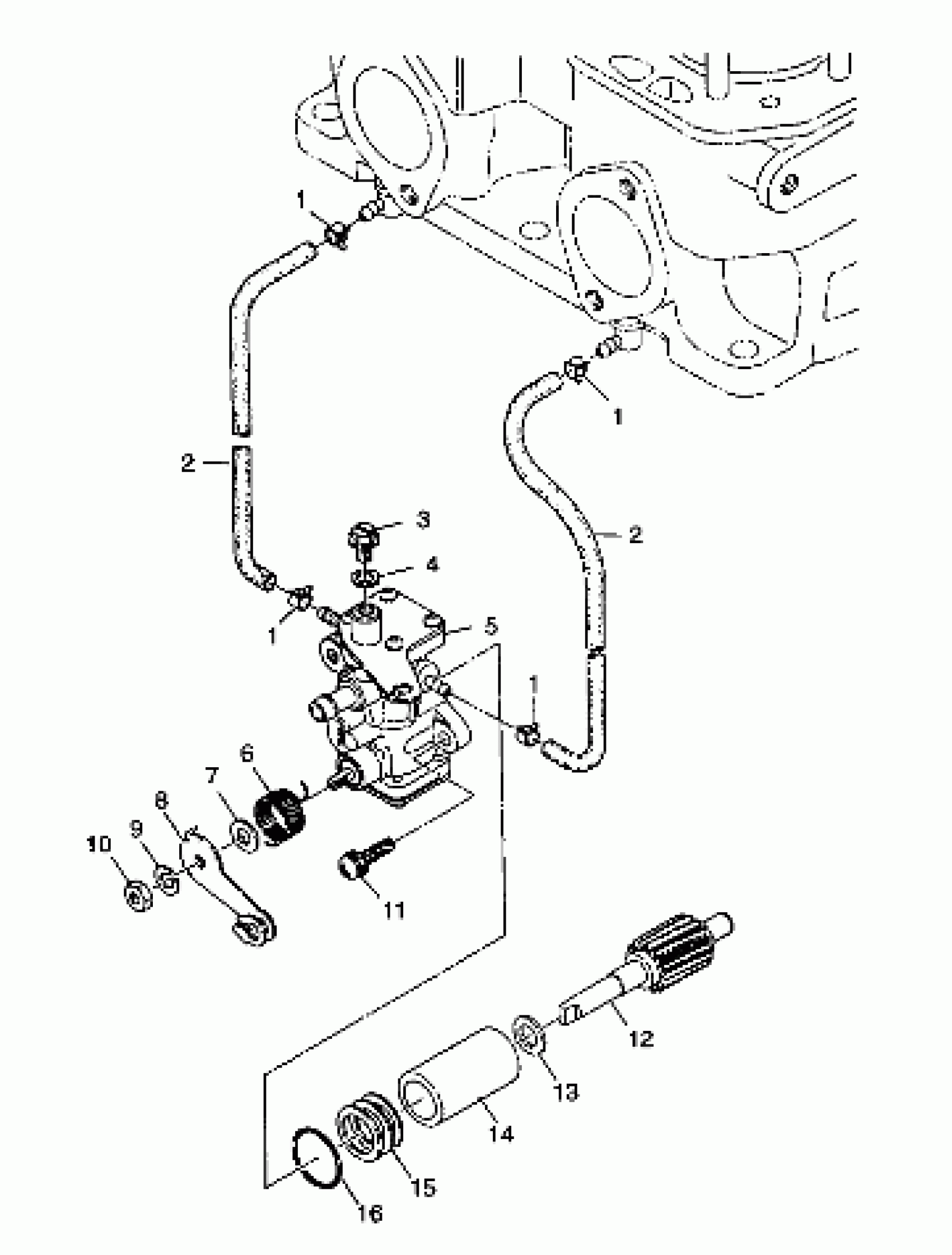 1
1
2
2
3
4
1
5
1
6
7
8
9
10
11
12
13
14
15
16