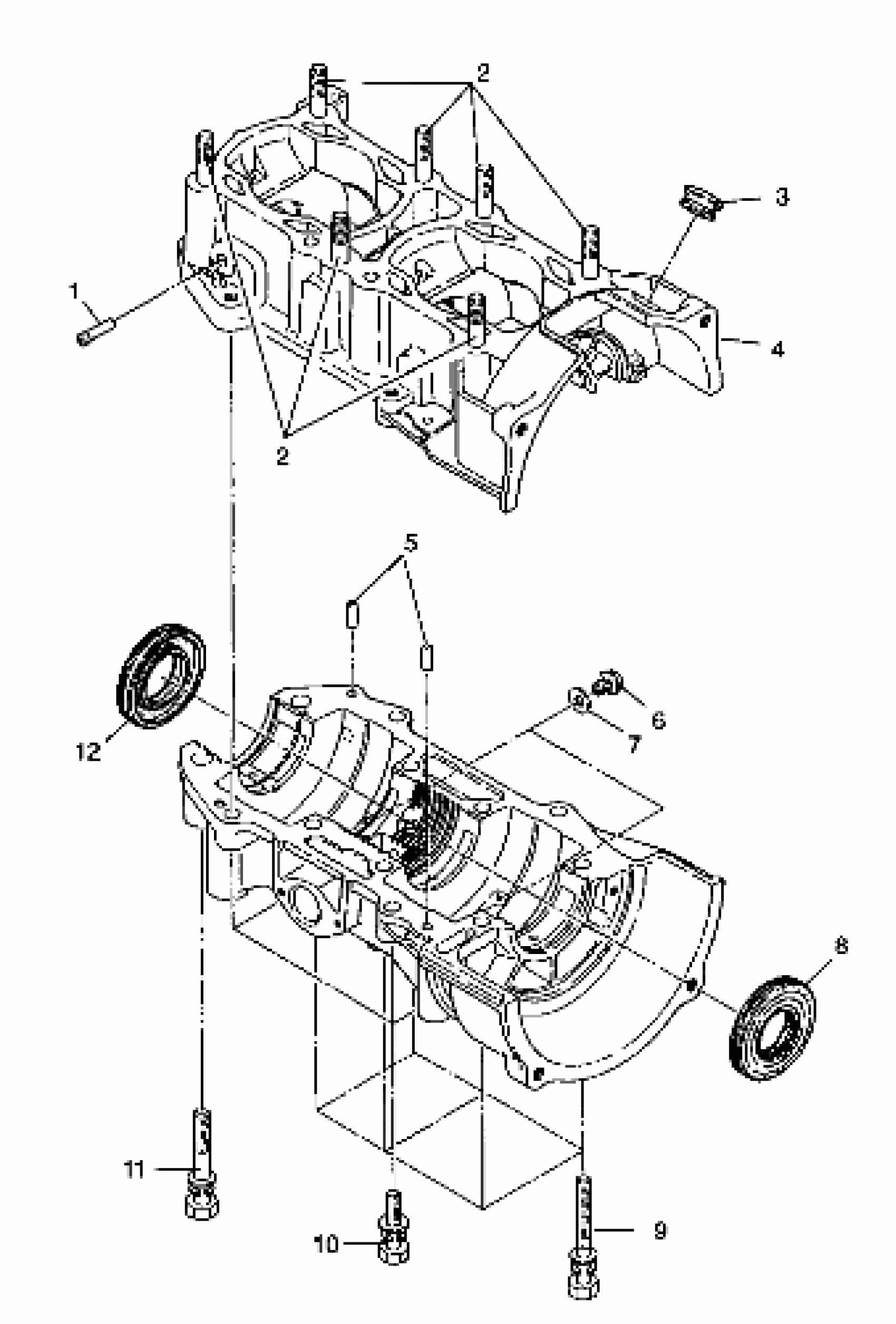 2
3
1
4
2
5
6
7
12
8
11
10
9