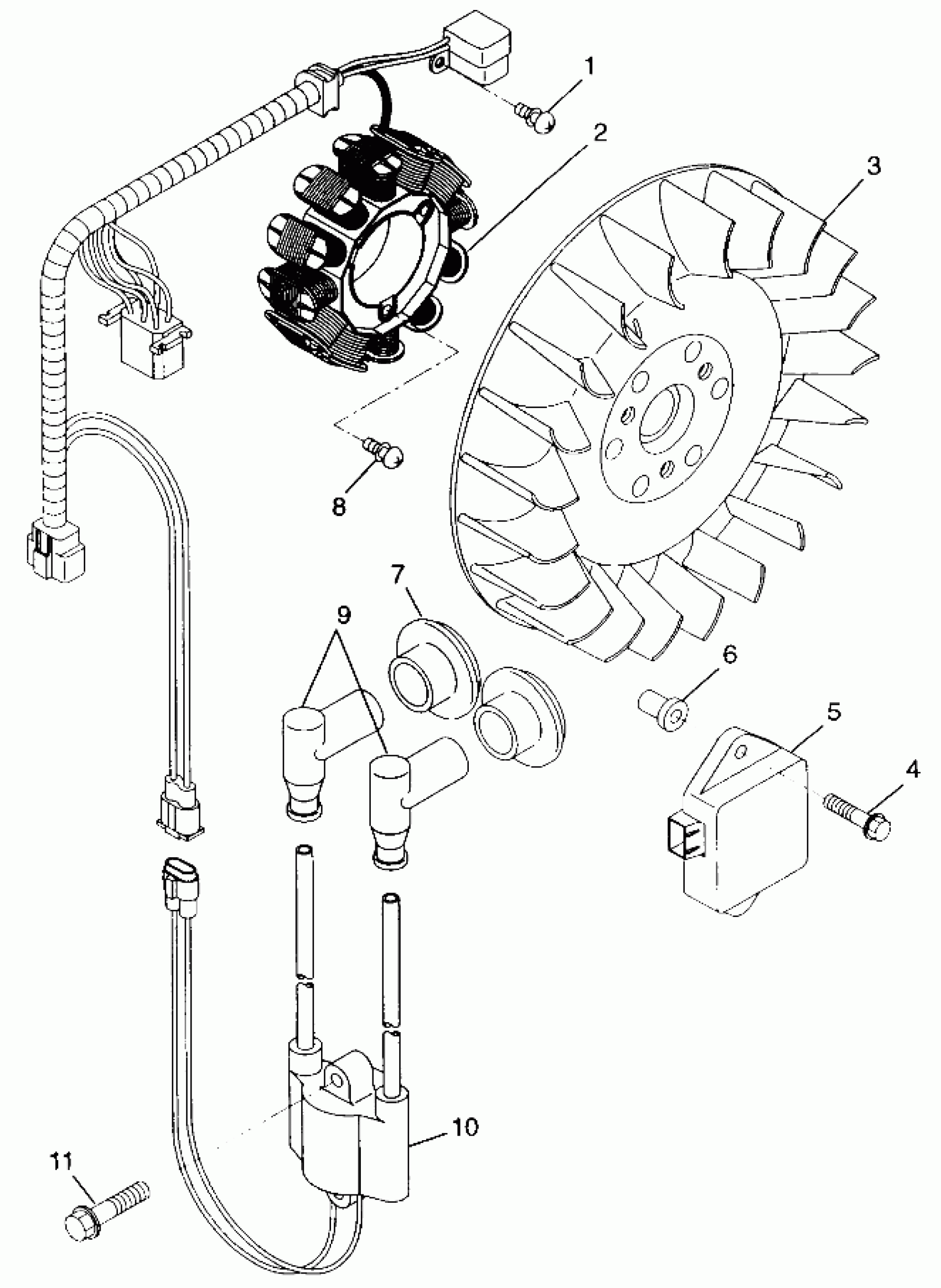 1
2
3
8
7
9
6
5
4
10
11