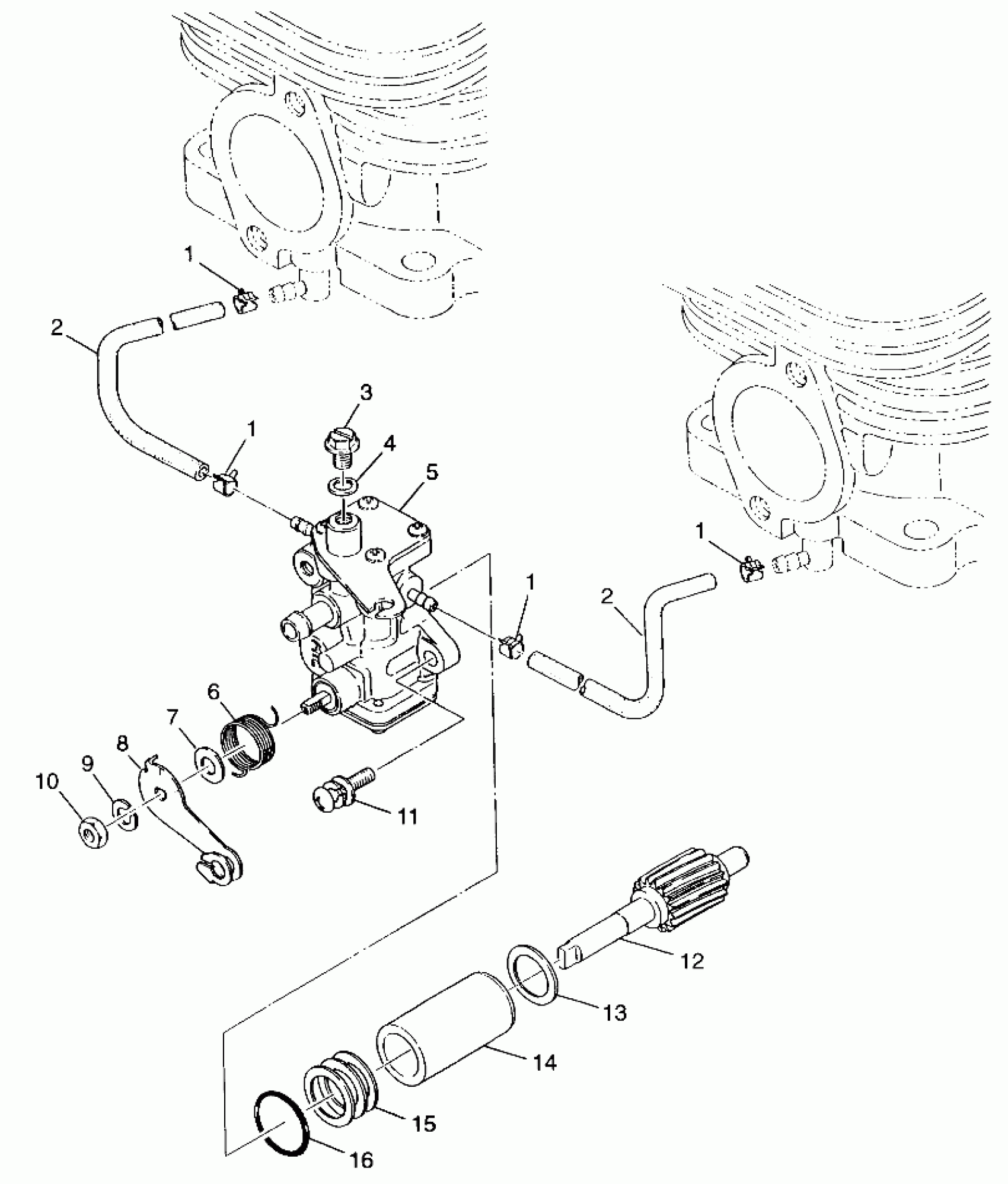 1
2
3
1
4
5
1
1
2
6
7
8
9
10
11
12
13
14
15
16